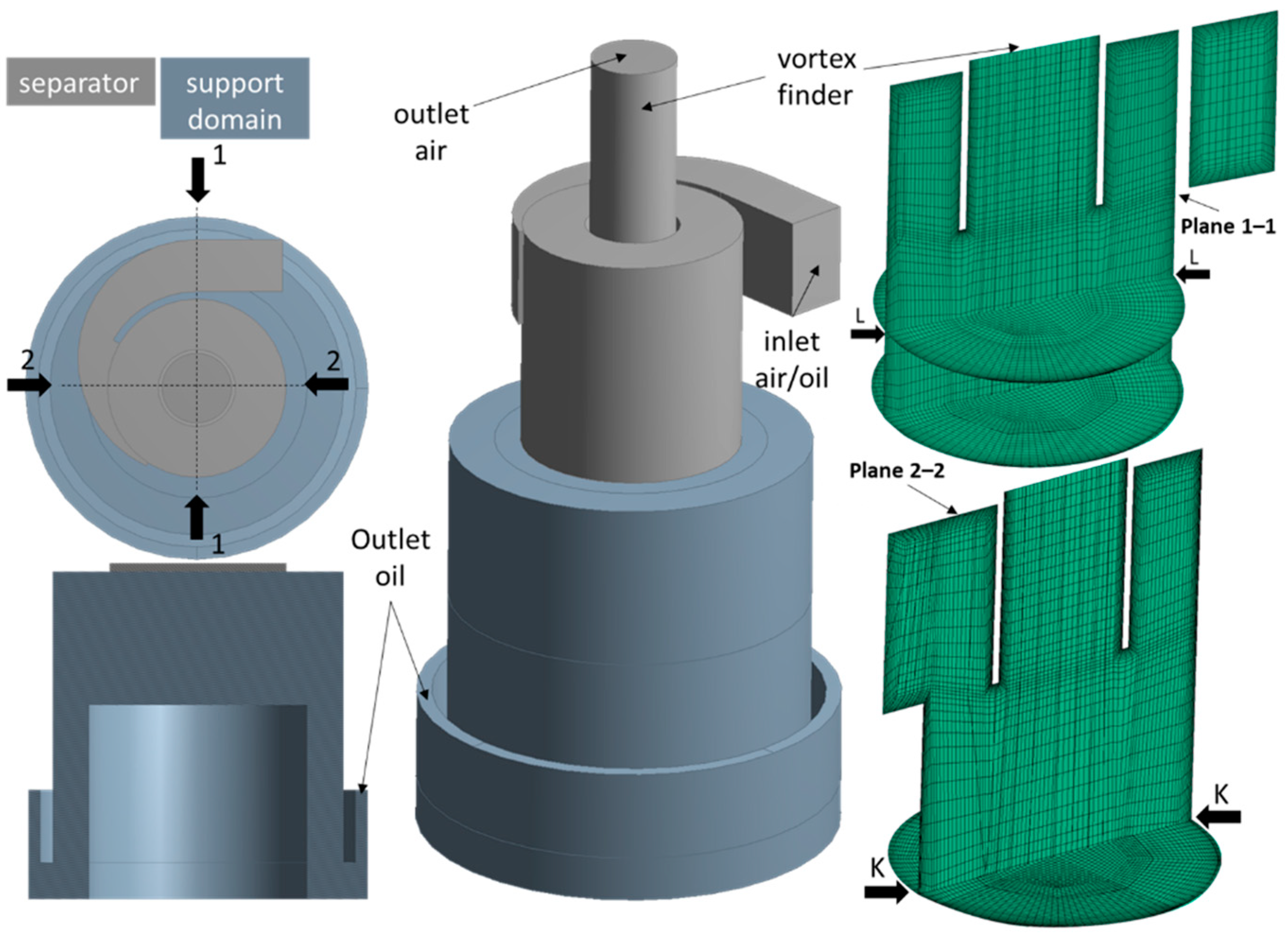 separator

support domain

1

2

2

1

outlet air

vortex finder

inlet air/oil

Outlet oil

Plane 1–1

L

L

Plane 2–2

K

K