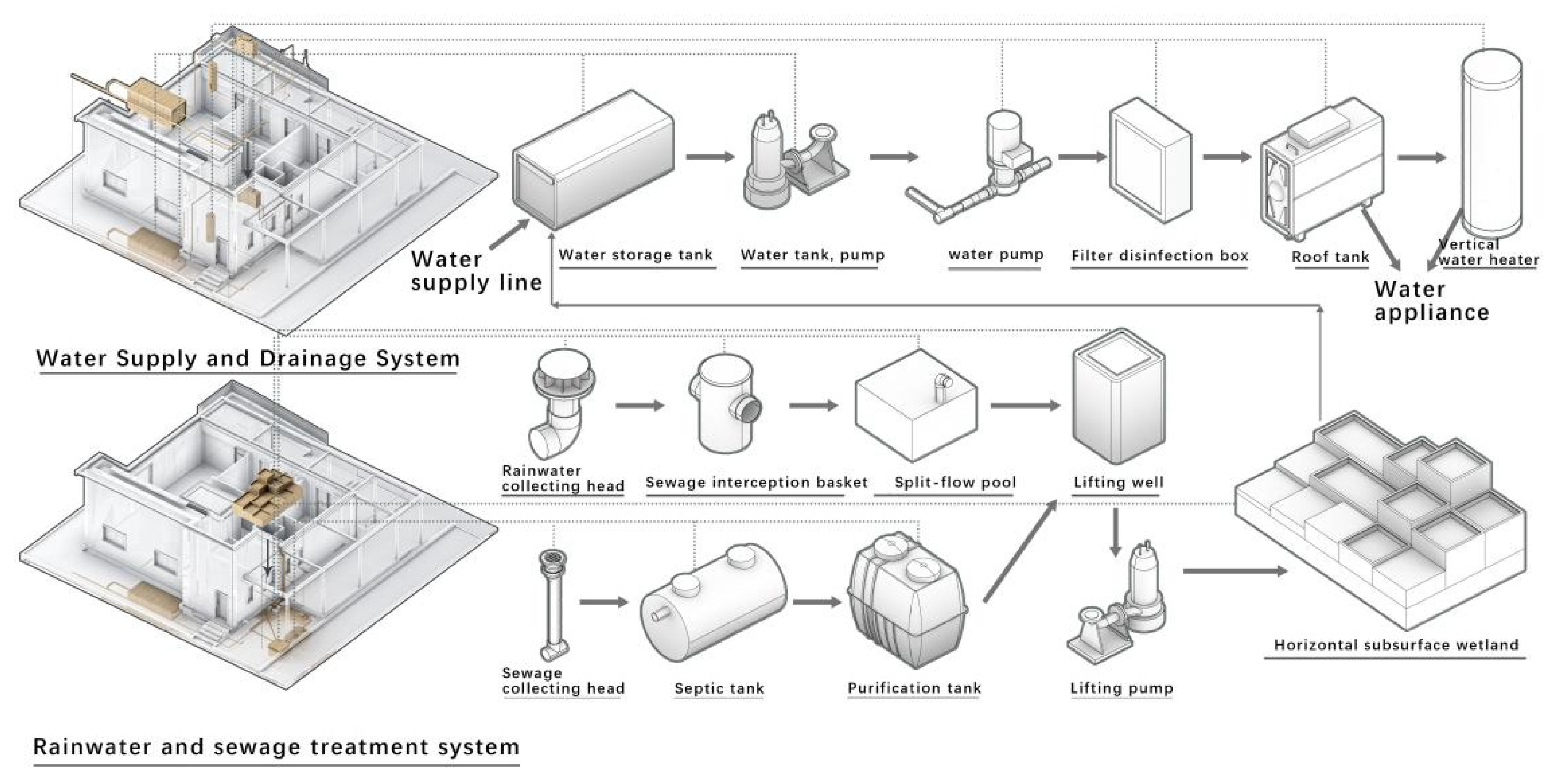 Water supply line

Water storage tank

Water tank, pump

water pump

Filter disinfection box

Roof tank

Vertical water heater

Water appliance

Water Supply and Drainage System

Rainwater collecting head

Sewage interception basket

Split-flow pool

Lifting well

Sewage collecting head

Septic tank

Purification tank

Lifting pump

Horizontal subsurface wetland

Rainwater and sewage treatment system