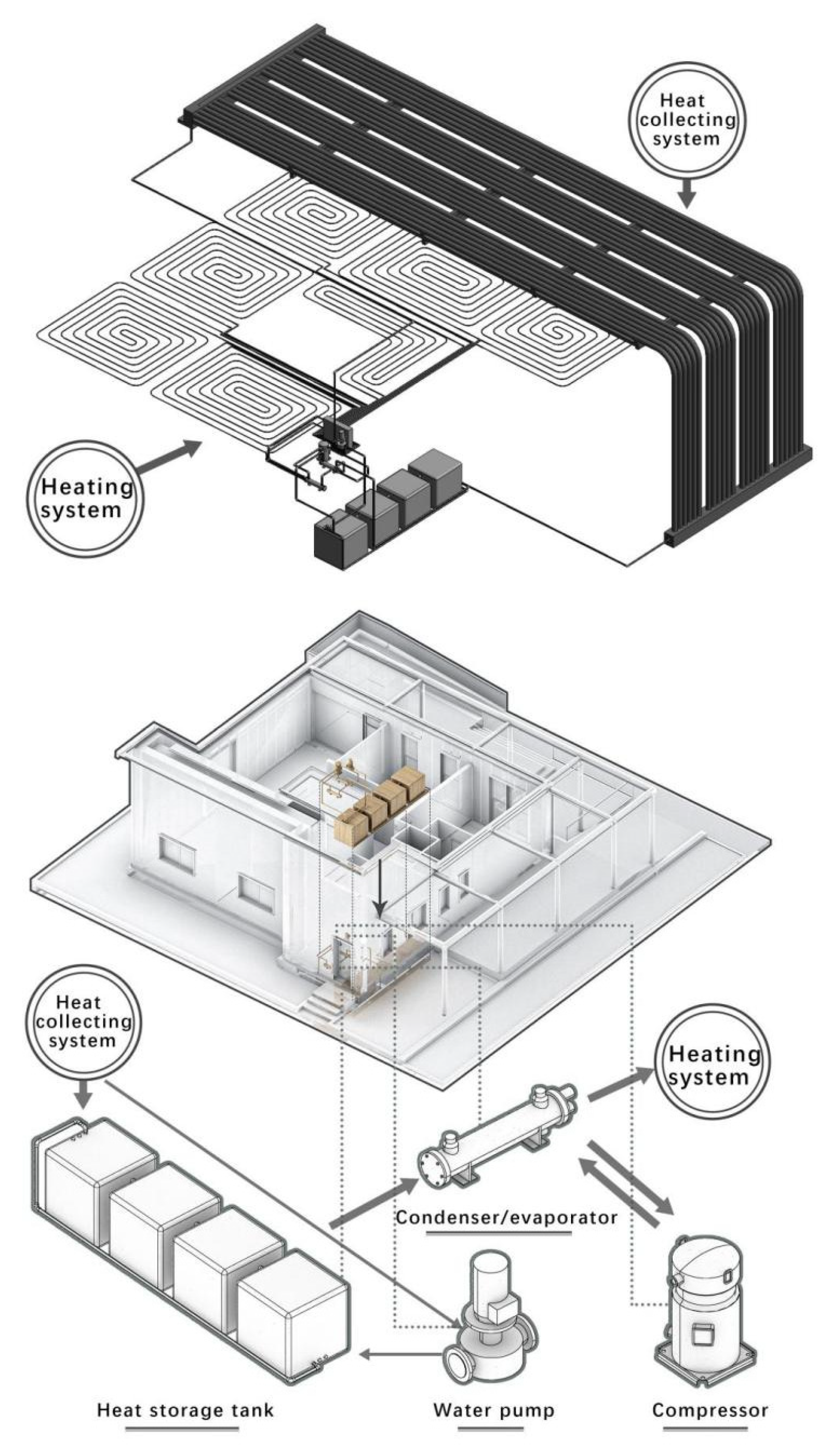 Heat collecting system

Heating system

Heat collecting system

Heating system

Condenser/evaporator

Heat storage tank

Water pump

Compressor