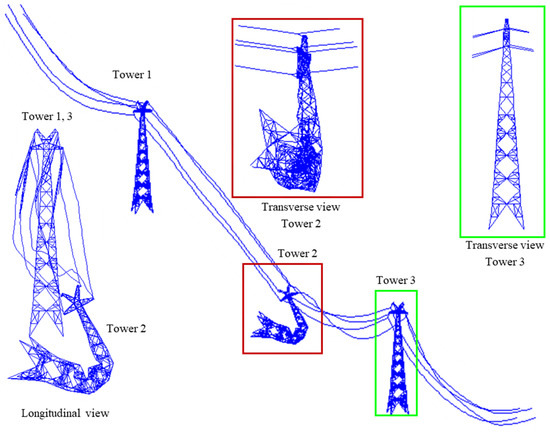 Tower 1

Tower 1, 3

Transverse view
Tower 2

Transverse view
Tower 3

Tower 2

Tower 3

Tower 2

Longitudinal view