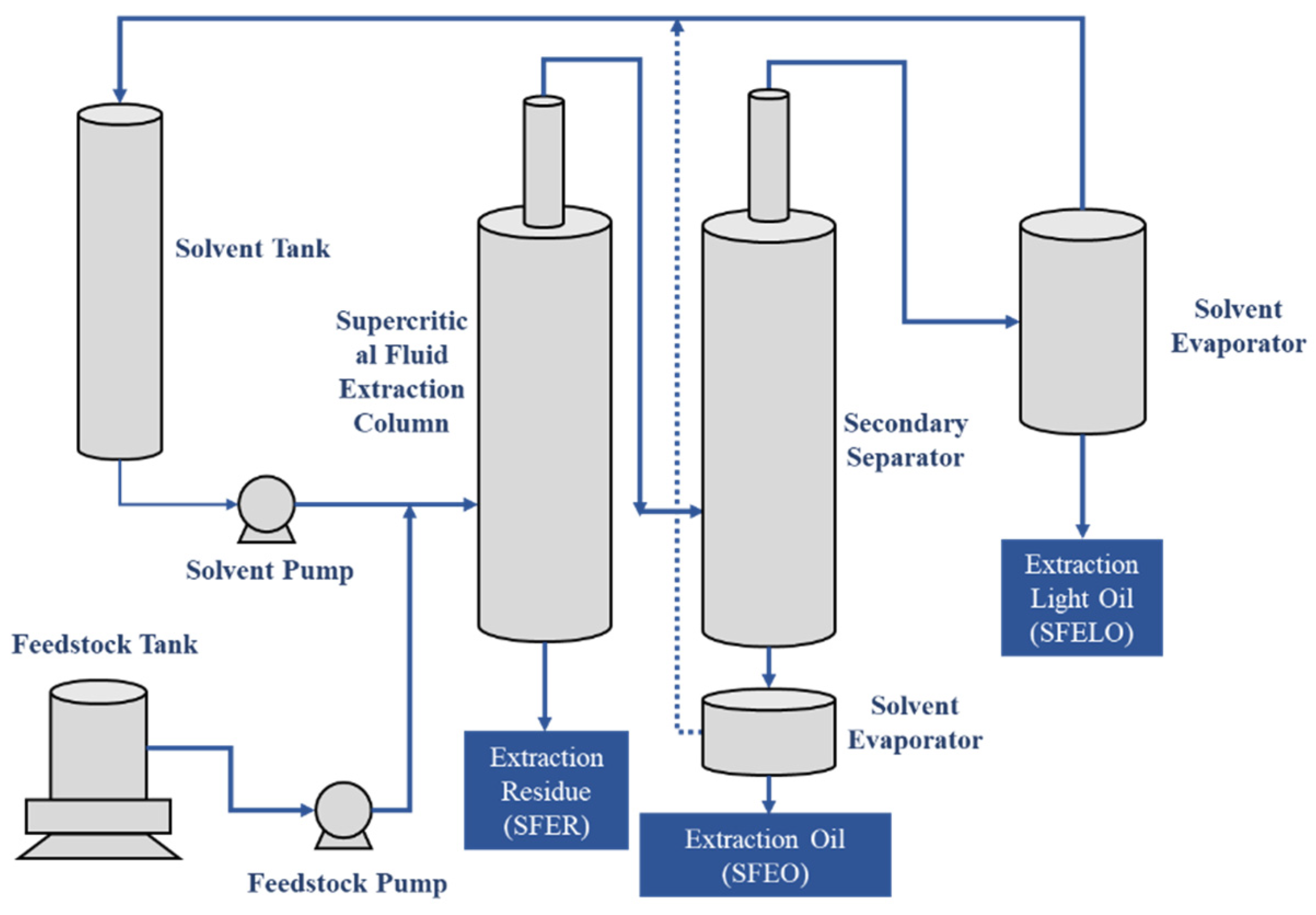 Solvent Tank

Supercritic al Fluid Extraction Column

Secondary Separator

Solvent Evaporator

Solvent Pump

Feedstock Tank

Feedstock Pump

Extraction Residue (SFER)

Solvent Evaporator

Extraction Oil (SFEO)

Extraction Light Oil (SFELO)