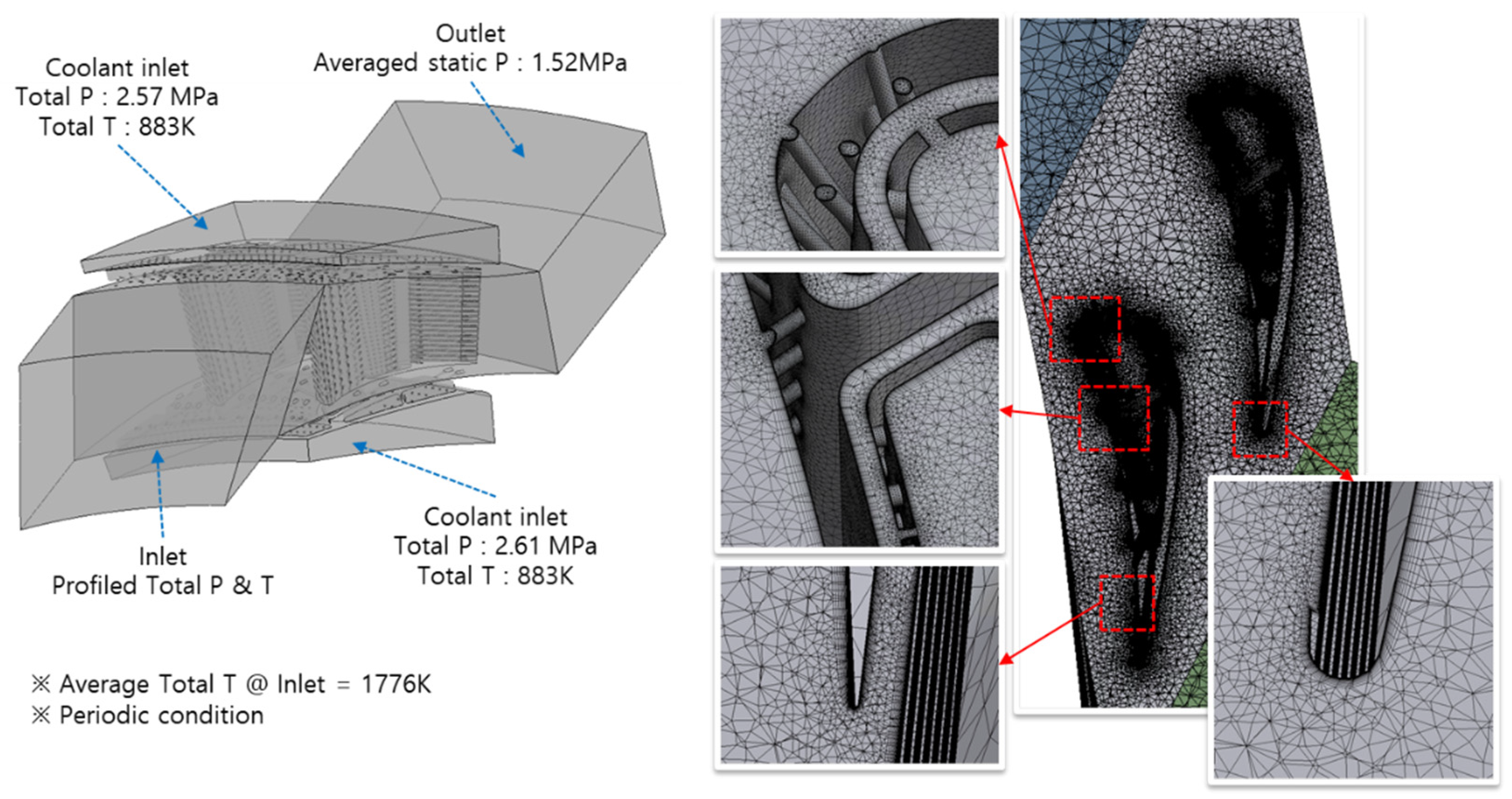 Coolant inlet
Total P : 2.57 MPa
Total T : 883K

Outlet
Averaged static P : 1.52MPa

Inlet
Profiled Total P & T

Coolant inlet
Total P : 2.61 MPa
Total T : 883K

※ Average Total T @ Inlet = 1776K
※ Periodic condition