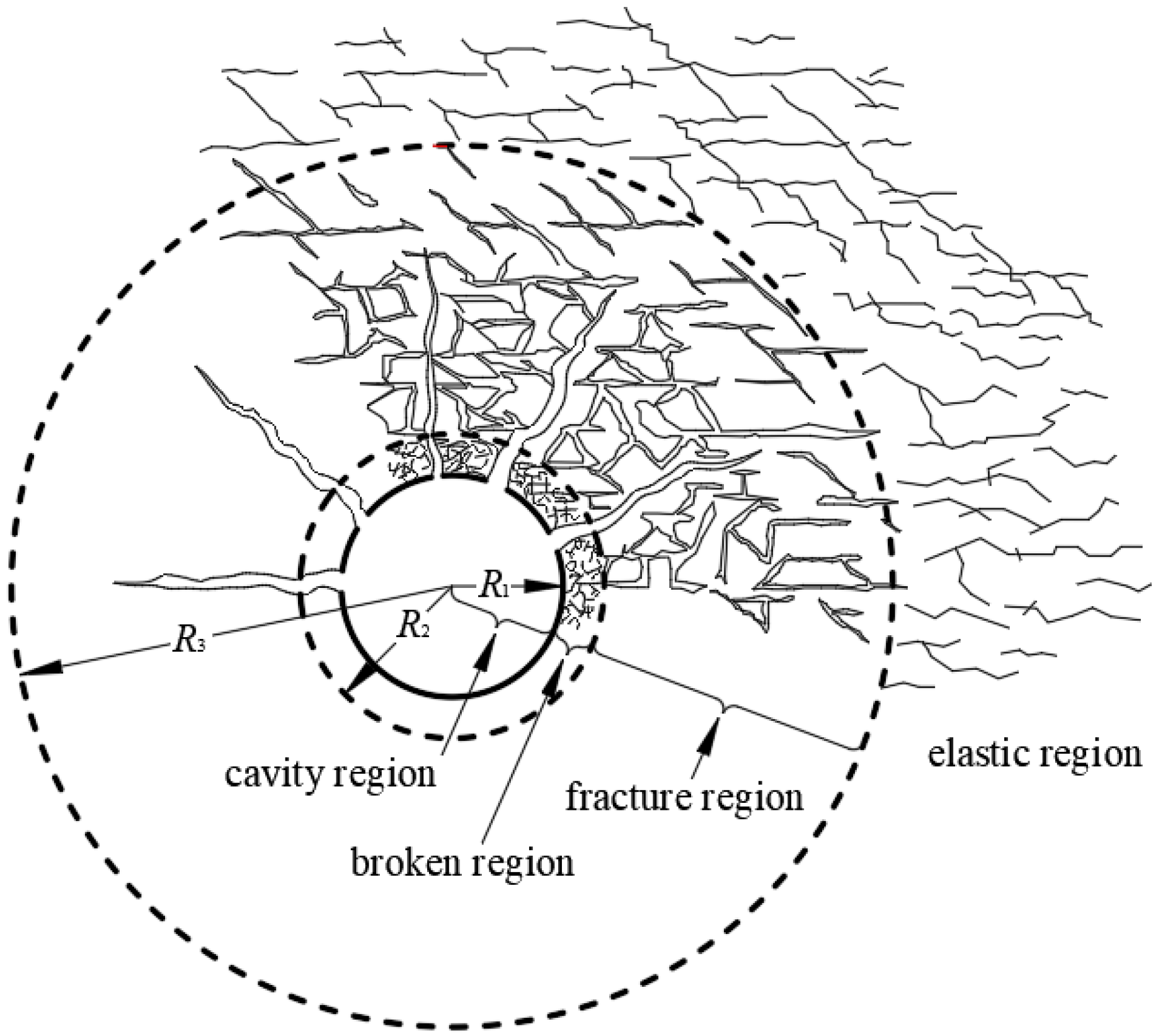 $R_1$
$R_2$
$R_3$
elastic region
cavity region
fracture region
broken region