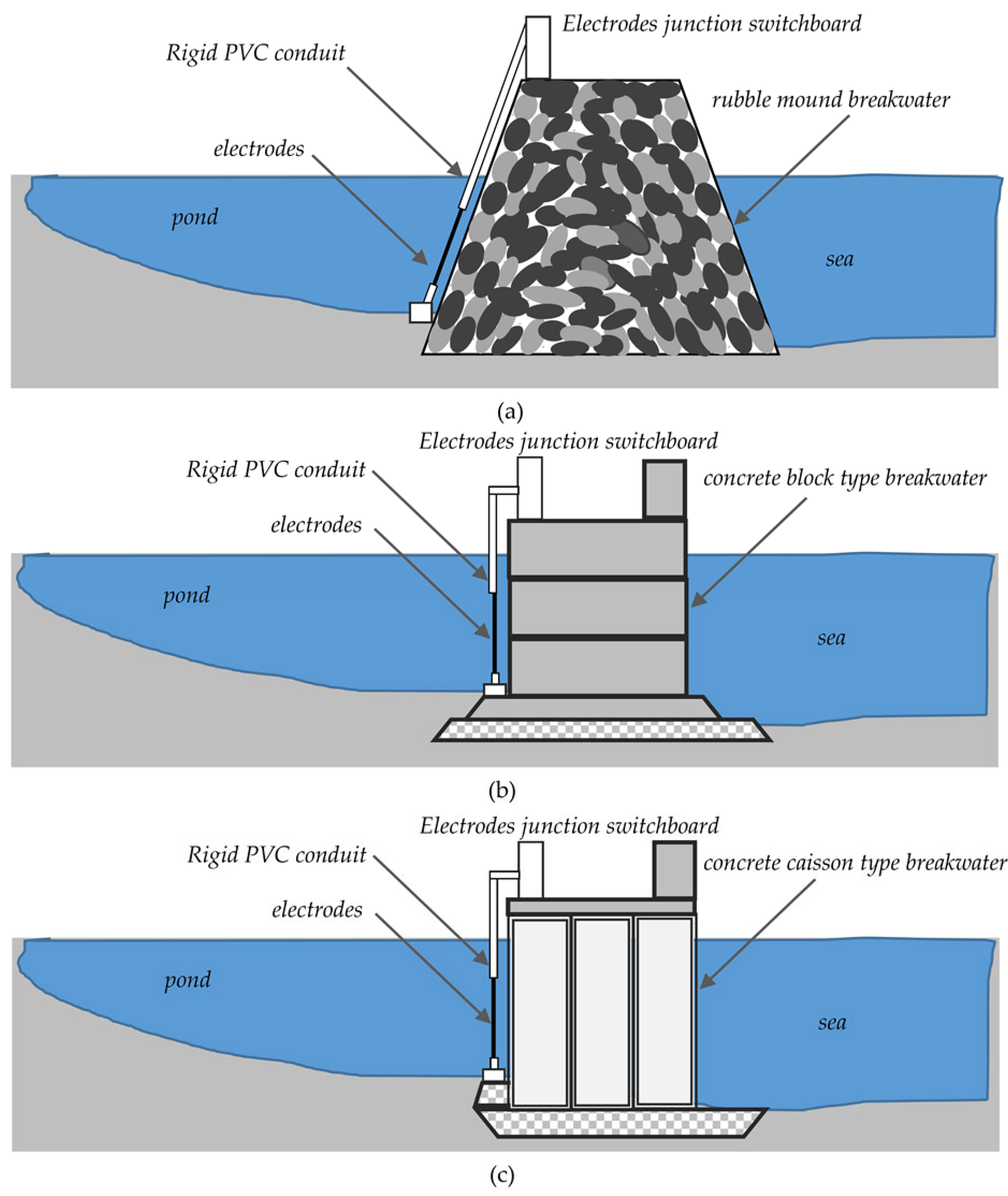 Electrodes junction switchboard
Rigid PVC conduit
rubble mound breakwater
electrodes
pond
sea
(a)

Electrodes junction switchboard
Rigid PVC conduit
concrete block type breakwater
electrodes
pond
sea
(b)

Electrodes junction switchboard
Rigid PVC conduit
concrete caisson type breakwater
electrodes
pond
sea
(c)