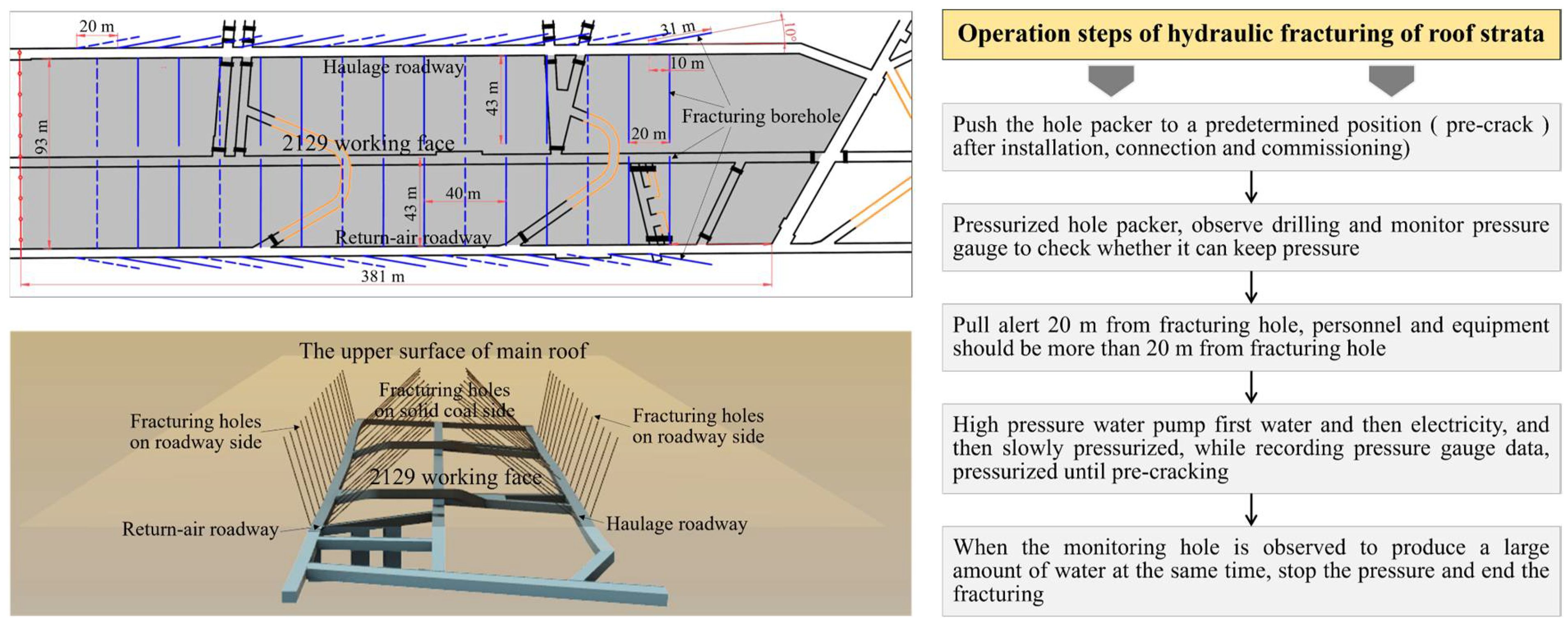 20 m

31 m

10°

10 m

Haulage roadway

43 m

Fracturing borehole

93 m

2129 working face

20 m

43 m

40 m

Return-air roadway

381 m

The upper surface of main roof

Fracturing holes on solid coal side

Fracturing holes on roadway side

Fracturing holes on roadway side

2129 working face

Return-air roadway

Haulage roadway

Operation steps of hydraulic fracturing of roof strata

Push the hole packer to a predetermined position ( pre-crack ) after installation, connection and commissioning)

Pressurized hole packer, observe drilling and monitor pressure gauge to check whether it can keep pressure

Pull alert 20 m from fracturing hole, personnel and equipment should be more than 20 m from fracturing hole

High pressure water pump first water and then electricity, and then slowly pressurized, while recording pressure gauge data, pressurized until pre-cracking

When the monitoring hole is observed to produce a large amount of water at the same time, stop the pressure and end the fracturing