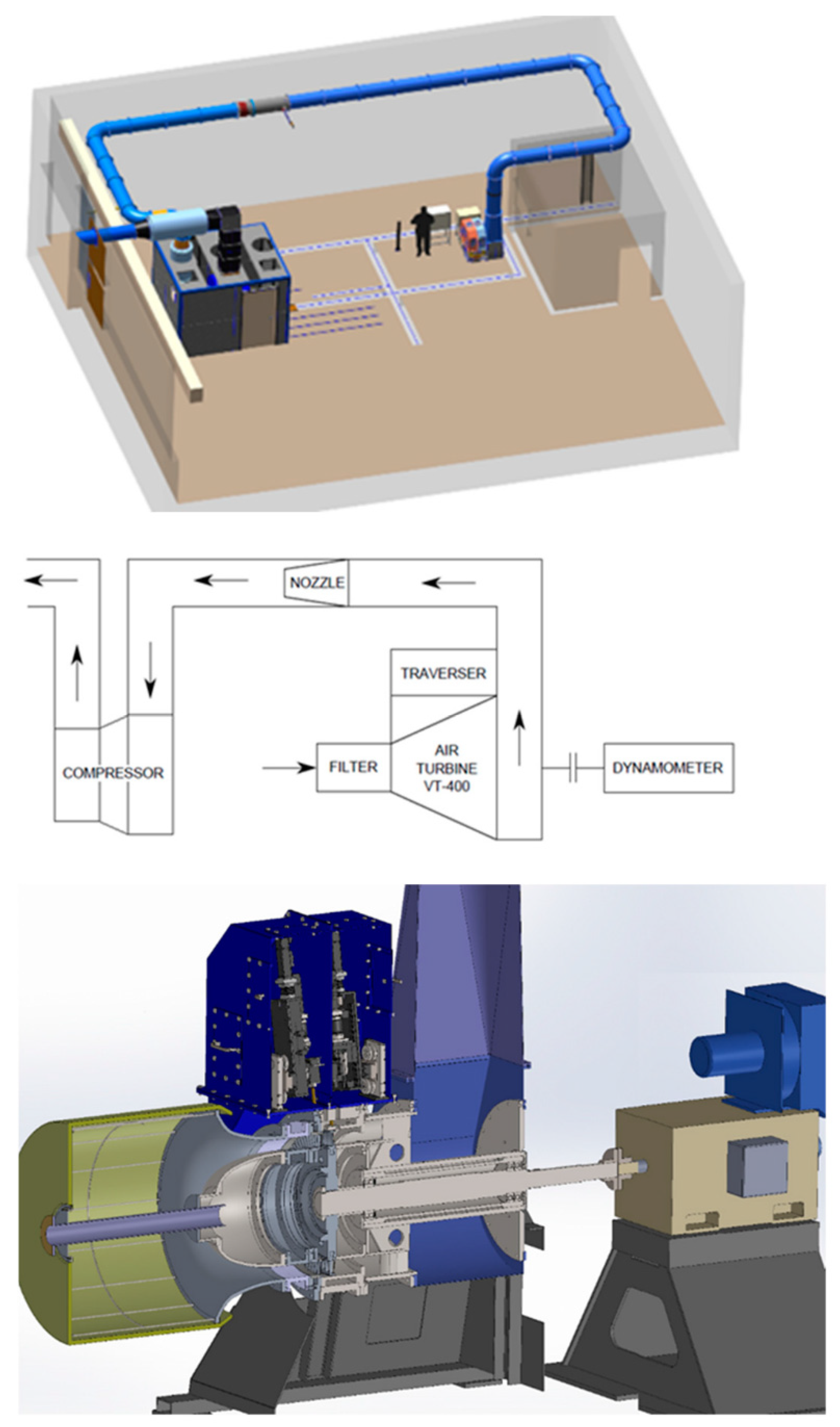 NOZZLE

TRAVERSER

COMPRESSOR

FILTER

AIR TURBINE VT-400

DYNAMOMETER