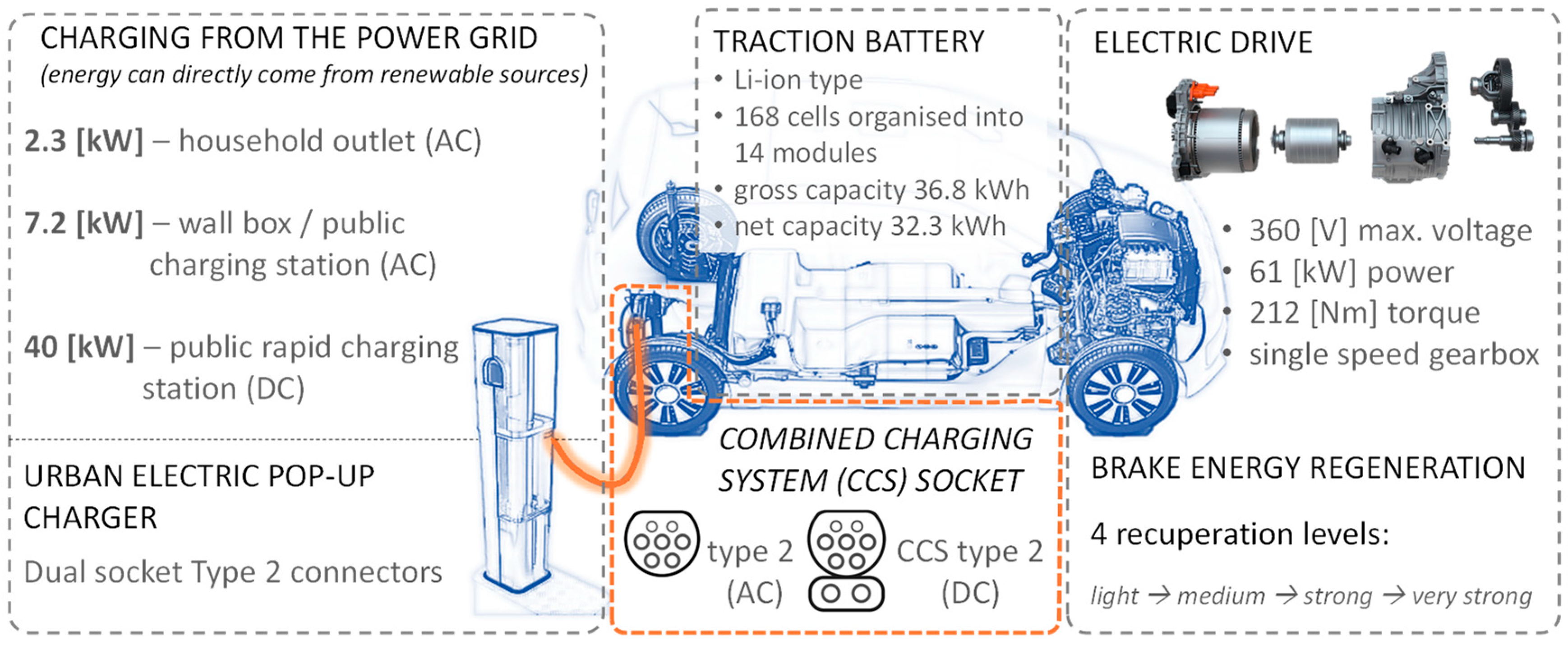 CHARGING FROM THE POWER GRID
(energy can directly come from renewable sources)

2.3 [kW] – household outlet (AC)

7.2 [kW] – wall box / public charging station (AC)

40 [kW] – public rapid charging station (DC)

URBAN ELECTRIC POP-UP CHARGER

Dual socket Type 2 connectors

TRACTION BATTERY
• Li-ion type
• 168 cells organised into 14 modules
• gross capacity 36.8 kWh
• net capacity 32.3 kWh

COMBINED CHARGING SYSTEM (CCS) SOCKET

type 2 (AC)

CCS type 2 (DC)

ELECTRIC DRIVE
• 360 [V] max. voltage
• 61 [kW] power
• 212 [Nm] torque
• single speed gearbox

BRAKE ENERGY REGENERATION

4 recuperation levels:

light → medium → strong → very strong