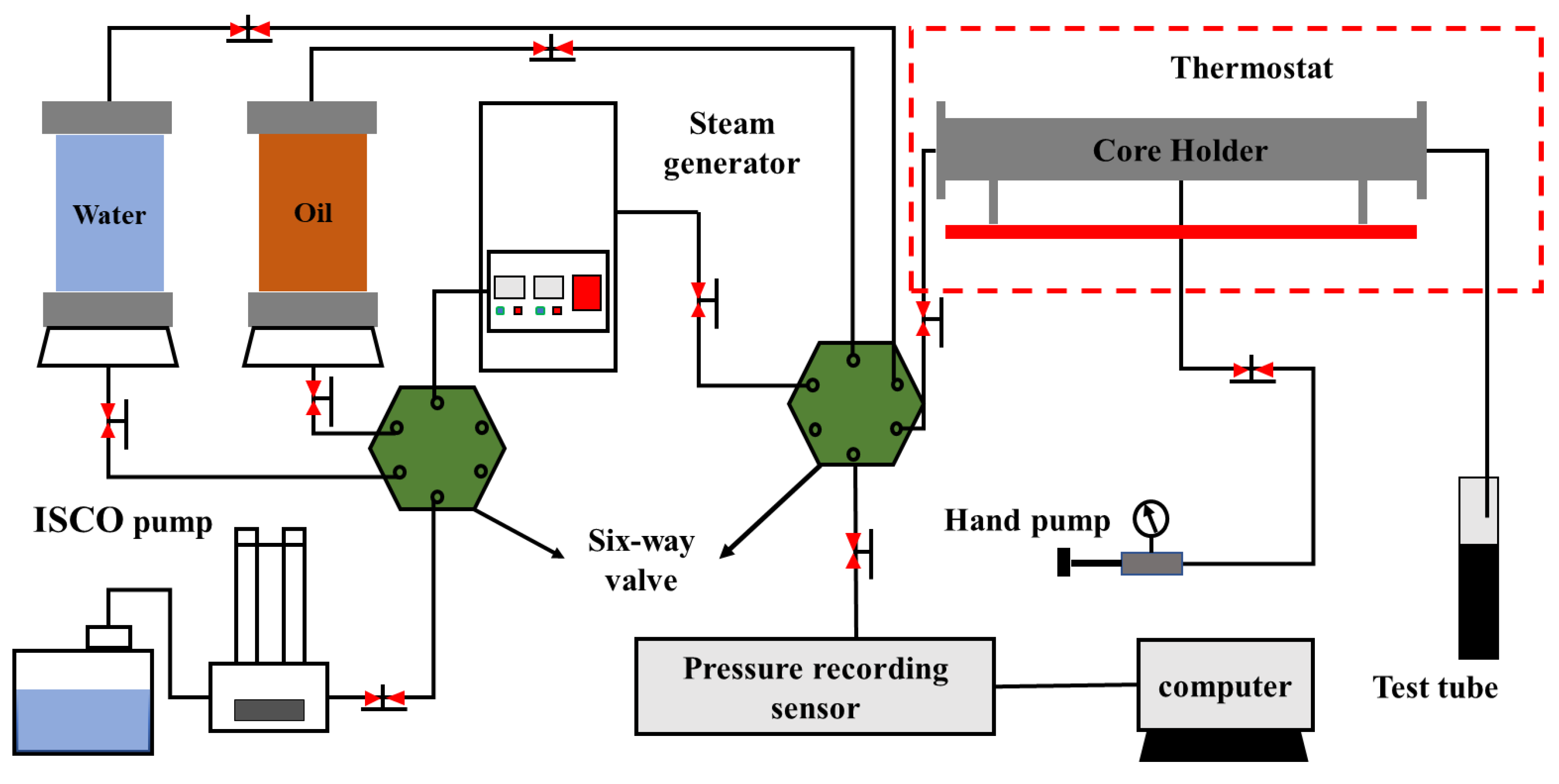 Thermostat

Water

Oil

Steam generator

Core Holder

ISCO pump

Six-way valve

Hand pump

Pressure recording sensor

computer

Test tube