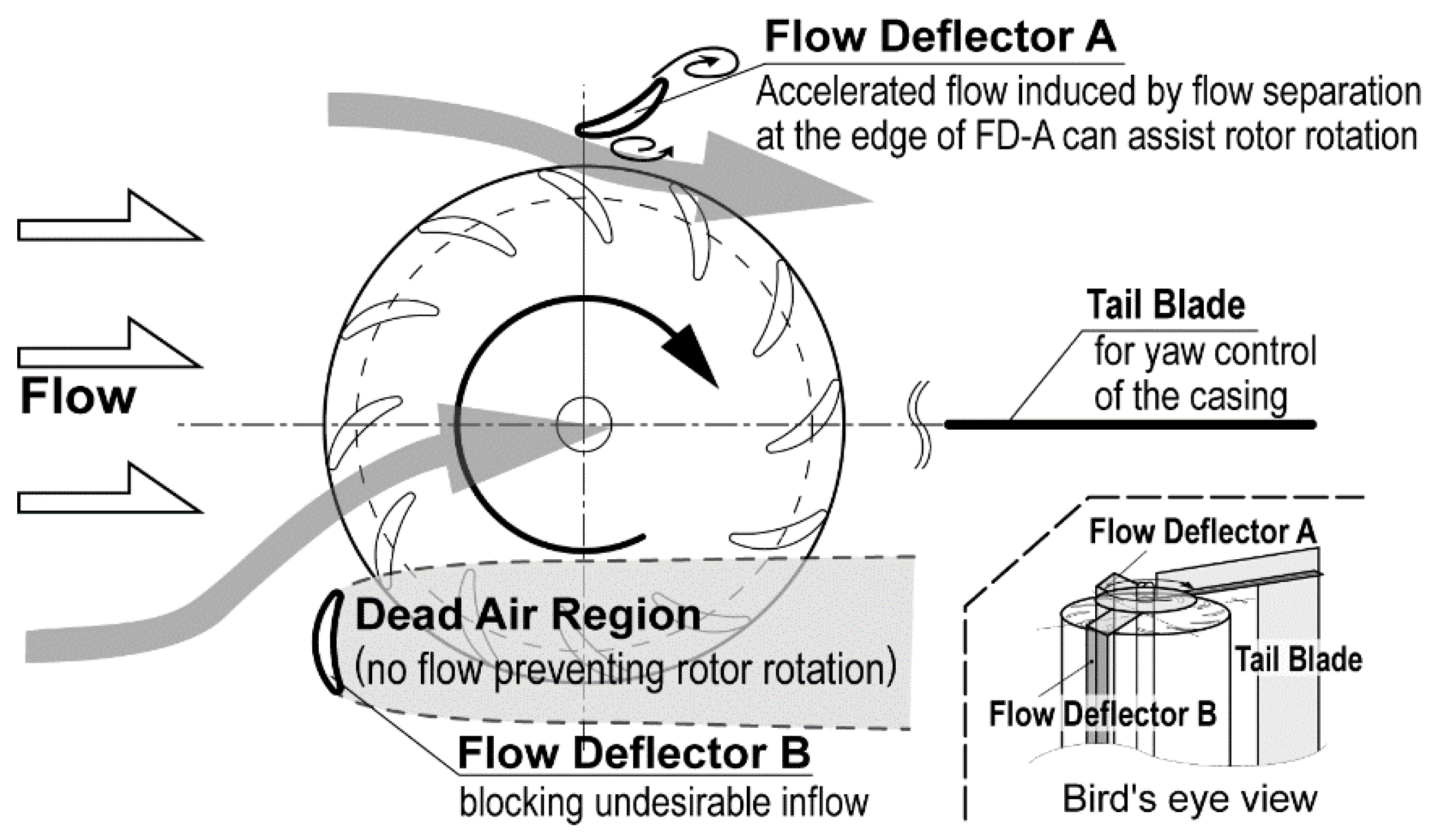 Flow Deflector A
Accelerated flow induced by flow separation at the edge of FD-A can assist rotor rotation

Flow

Tail Blade
for yaw control of the casing

Dead Air Region
(no flow preventing rotor rotation)

Flow Deflector B
blocking undesirable inflow

Flow Deflector A
Tail Blade
Flow Deflector B
Bird's eye view