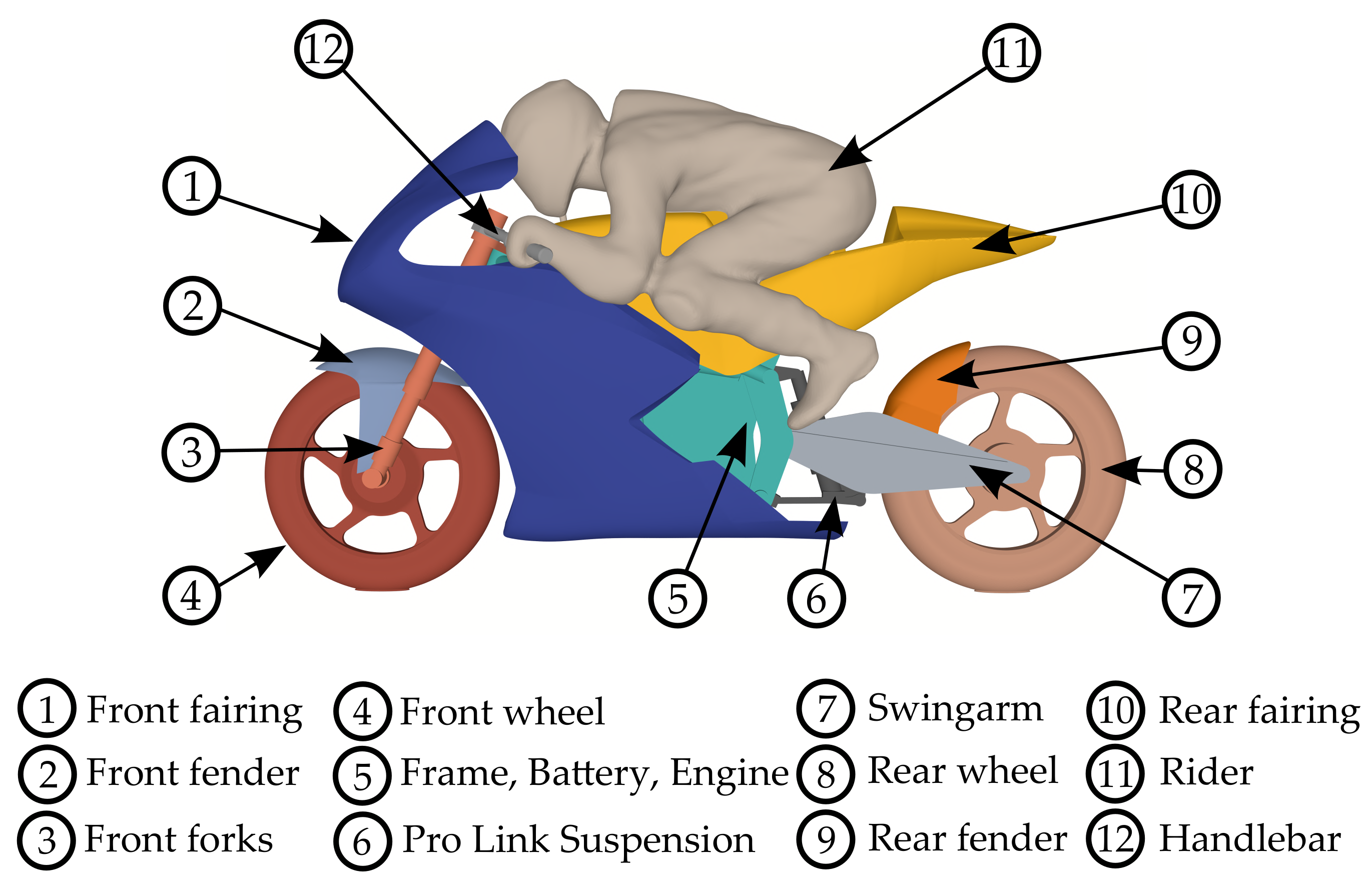 12
11
1
10
2
9
3
8
4
5
6
7

1 Front fairing
2 Front fender
3 Front forks

4 Front wheel
5 Frame, Battery, Engine
6 Pro Link Suspension

7 Swingarm
8 Rear wheel
9 Rear fender

10 Rear fairing
11 Rider
12 Handlebar