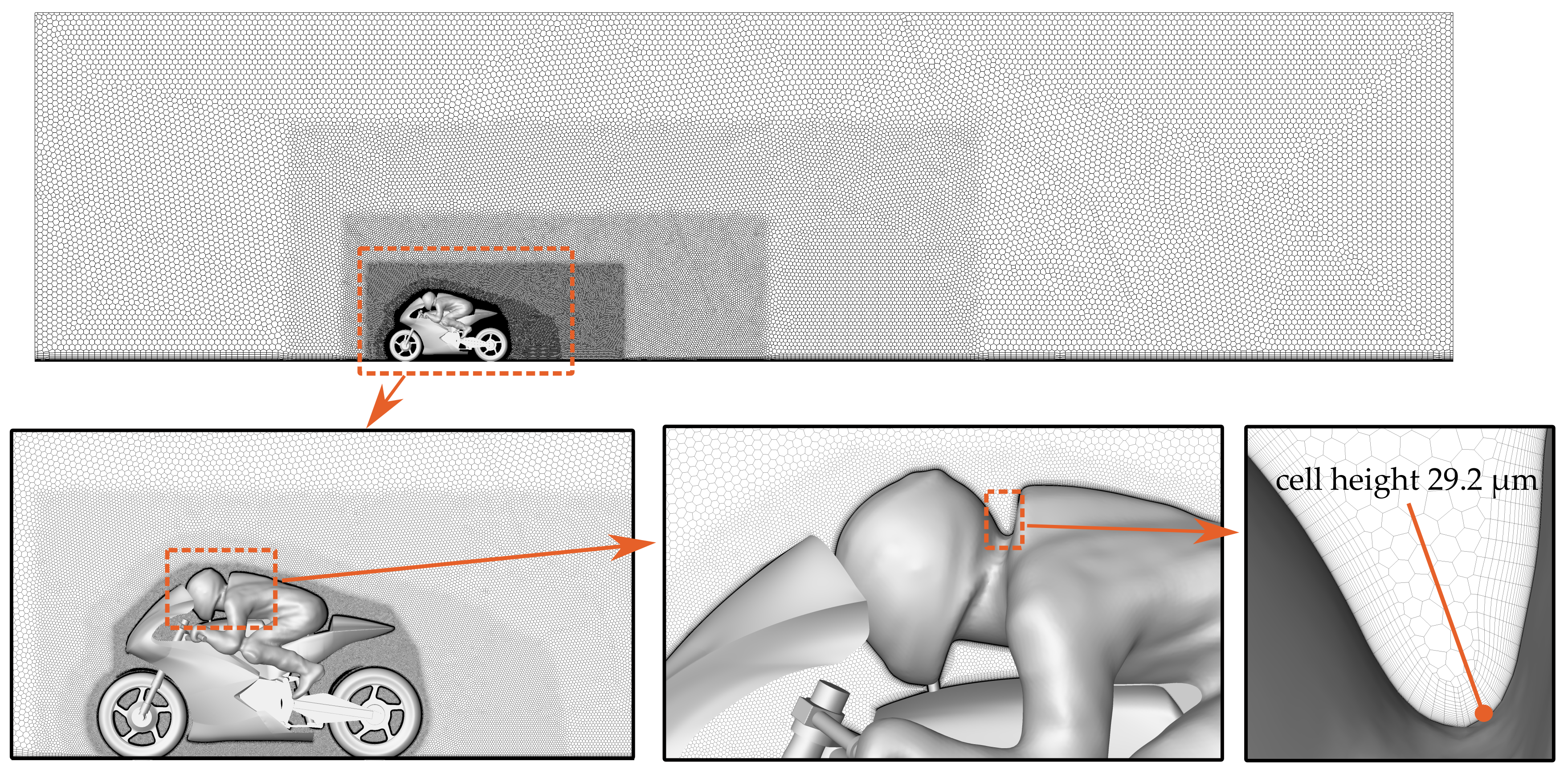 cell height 29.2 μm