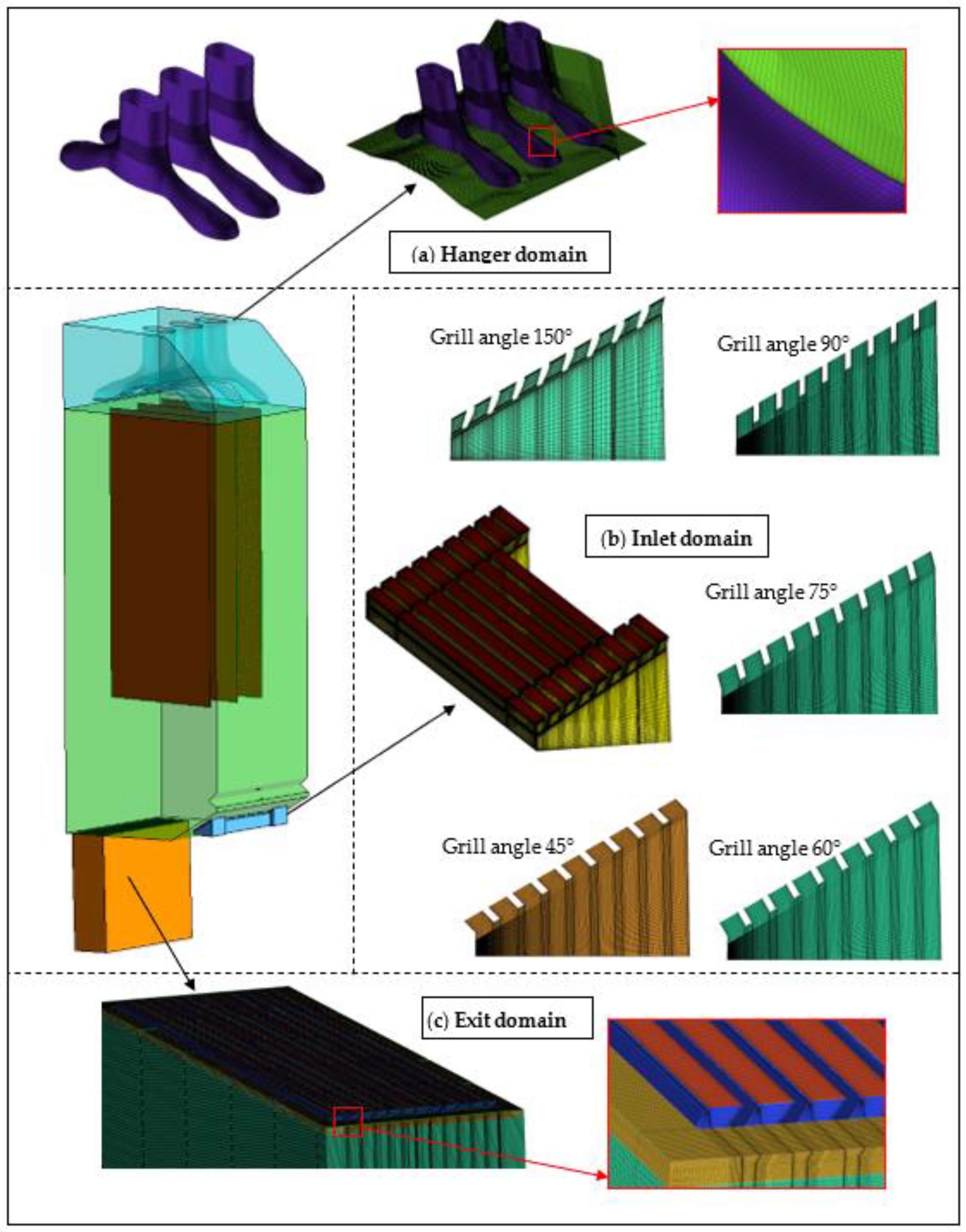 (a) Hanger domain

Grill angle 150°

Grill angle 90°

(b) Inlet domain

Grill angle 75°

Grill angle 45°

Grill angle 60°

(c) Exit domain