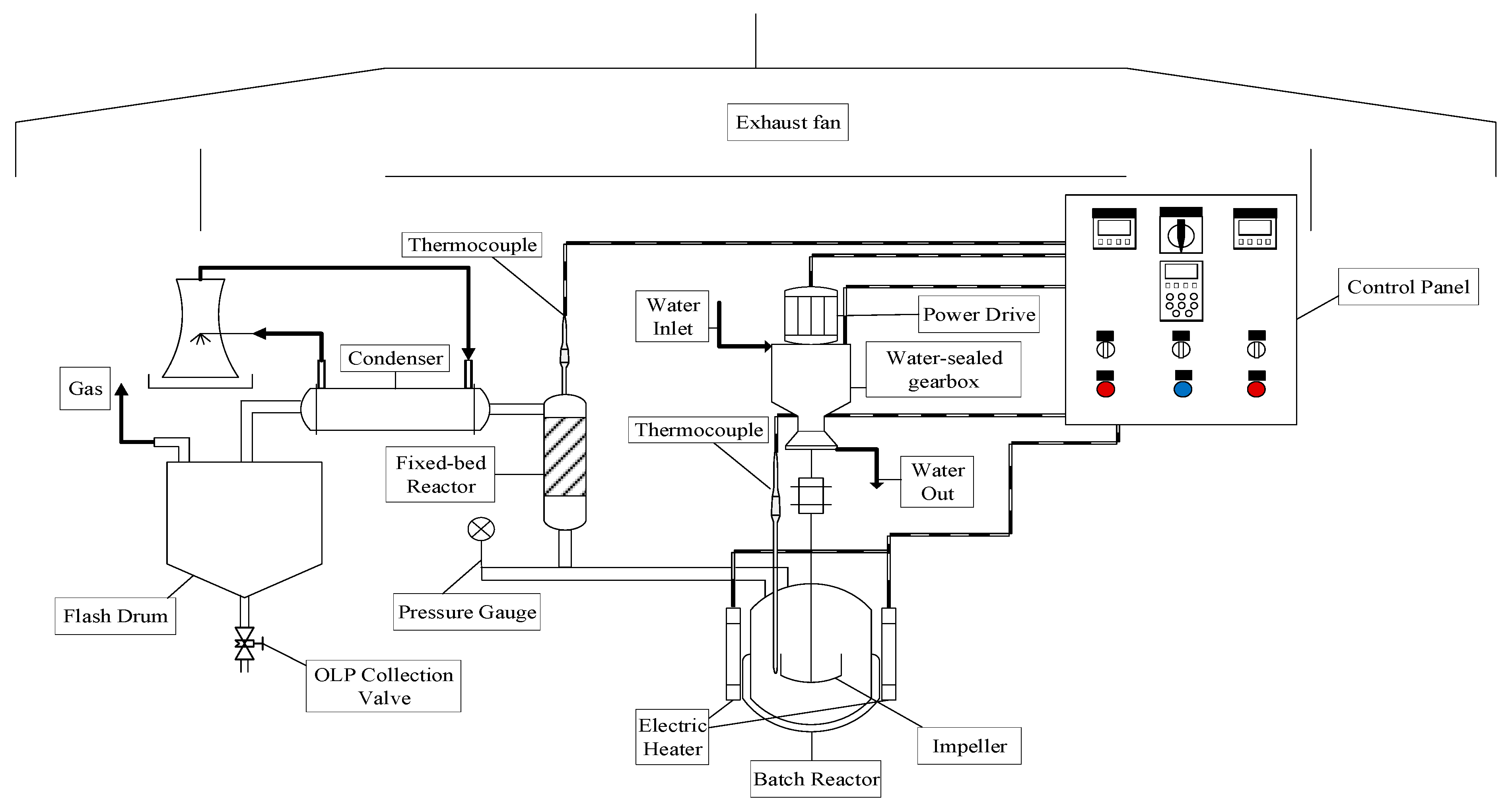 Exhaust fan

Thermocouple

Control Panel

Water Inlet

Power Drive

Condenser

Water-sealed gearbox

Gas

Thermocouple

Fixed-bed Reactor

Water Out

Flash Drum

Pressure Gauge

OLP Collection Valve

Electric Heater

Impeller

Batch Reactor