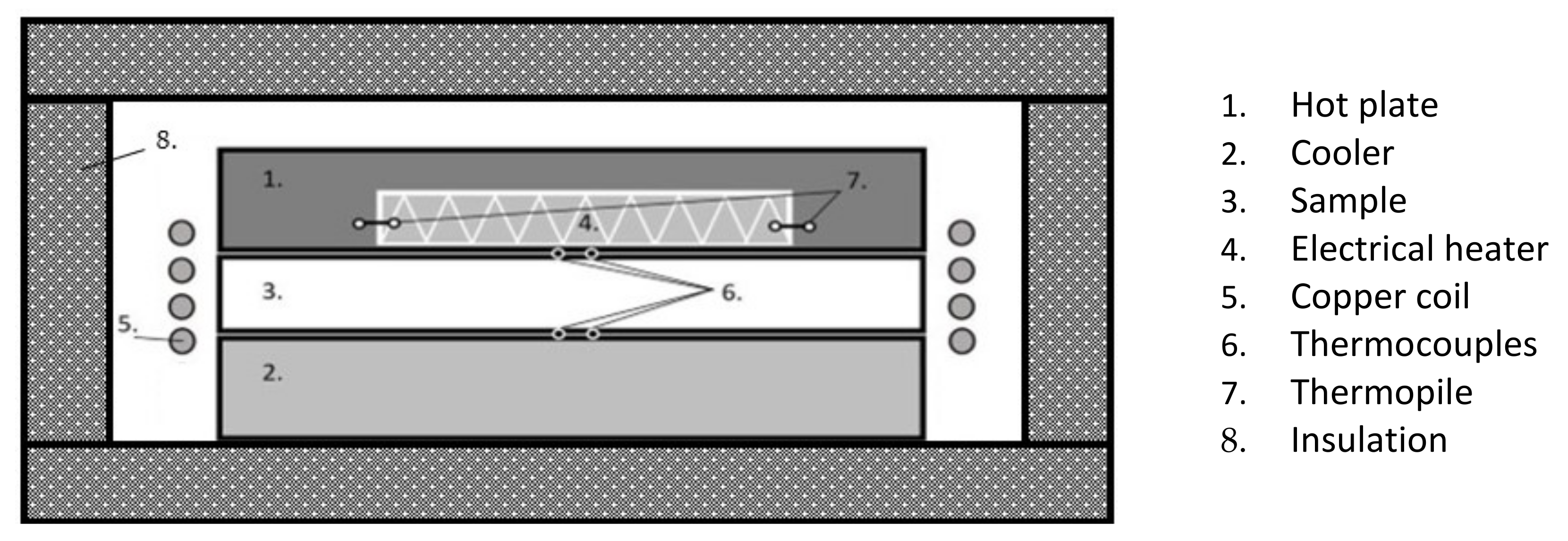 8.
1.
7.
4.
3.
6.
5.
2.

1. Hot plate
2. Cooler
3. Sample
4. Electrical heater
5. Copper coil
6. Thermocouples
7. Thermopile
8. Insulation