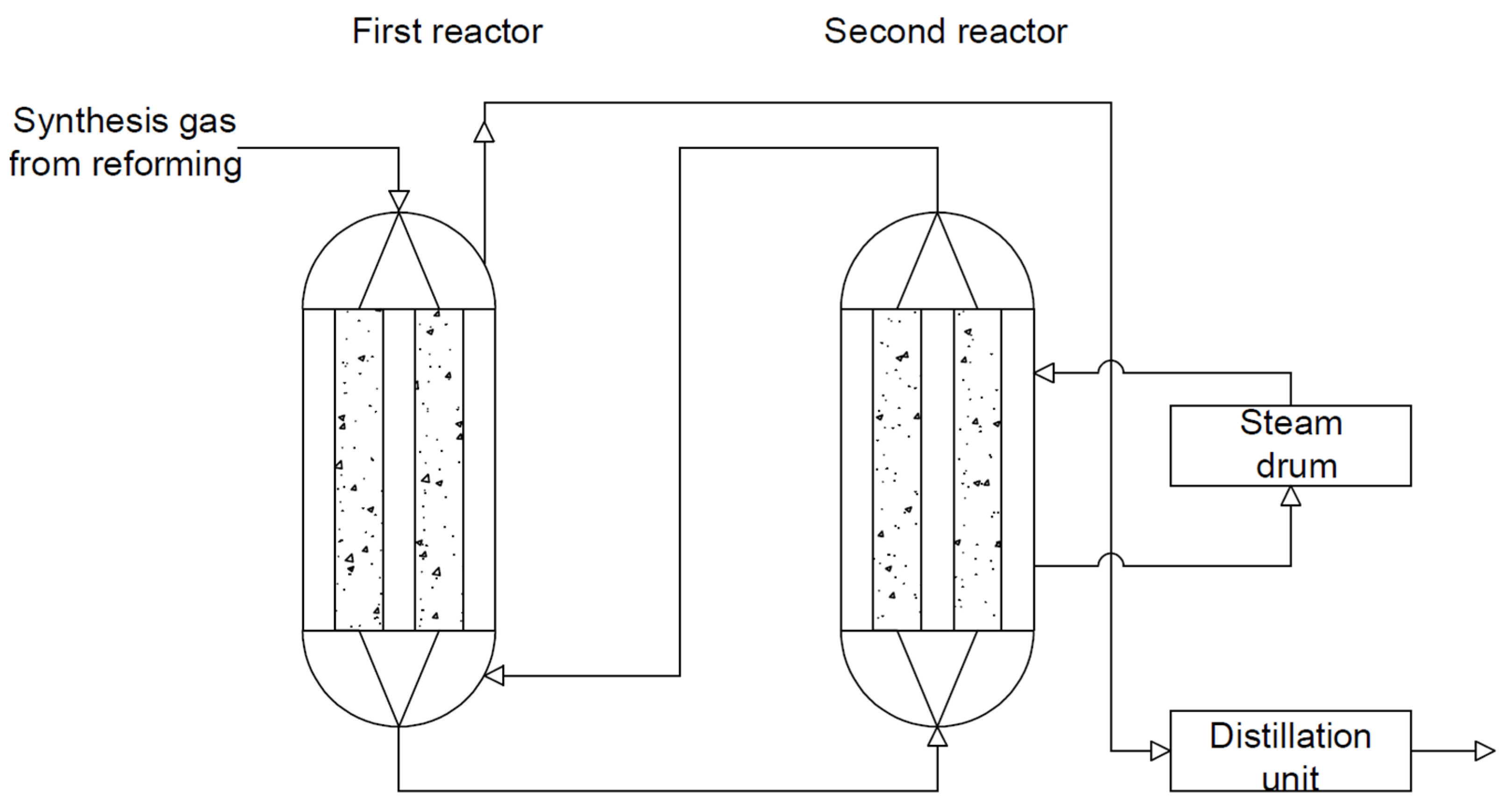 First reactor

Second reactor

Synthesis gas from reforming

Steam drum

Distillation unit