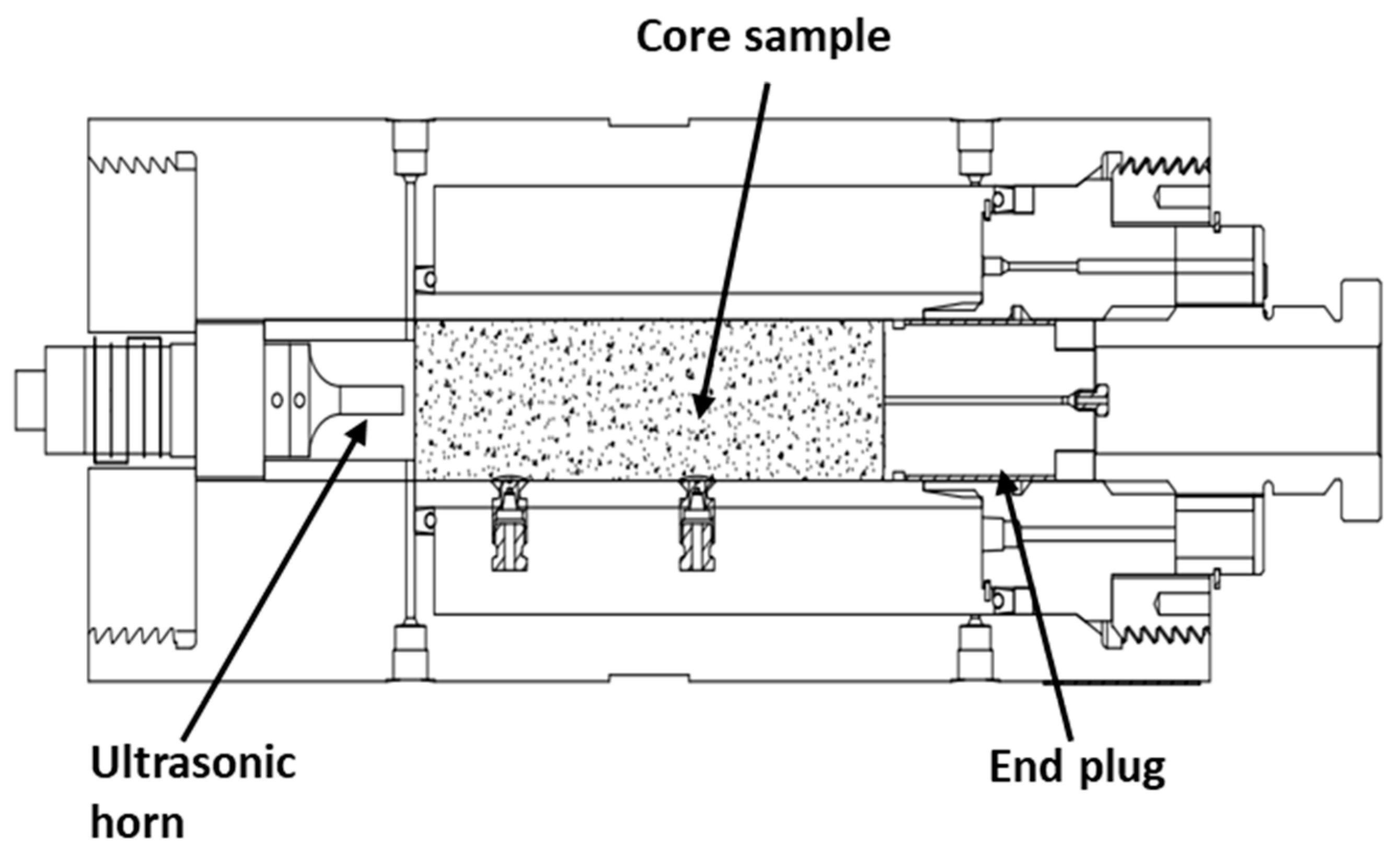 Core sample

Ultrasonic horn

End plug