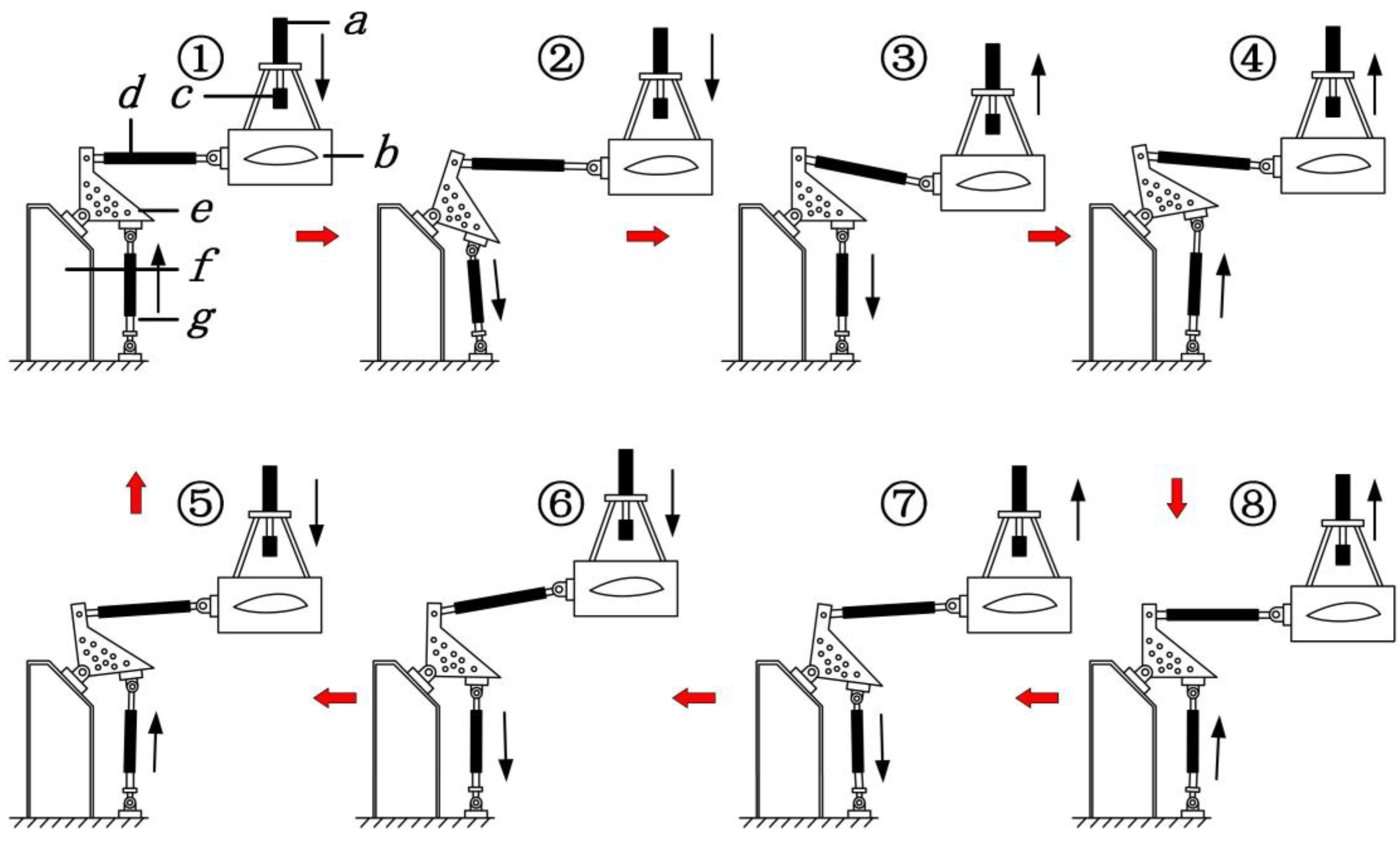 ① a d c b e f g

② ③ ④

⑤ ⑥ ⑦ ⑧