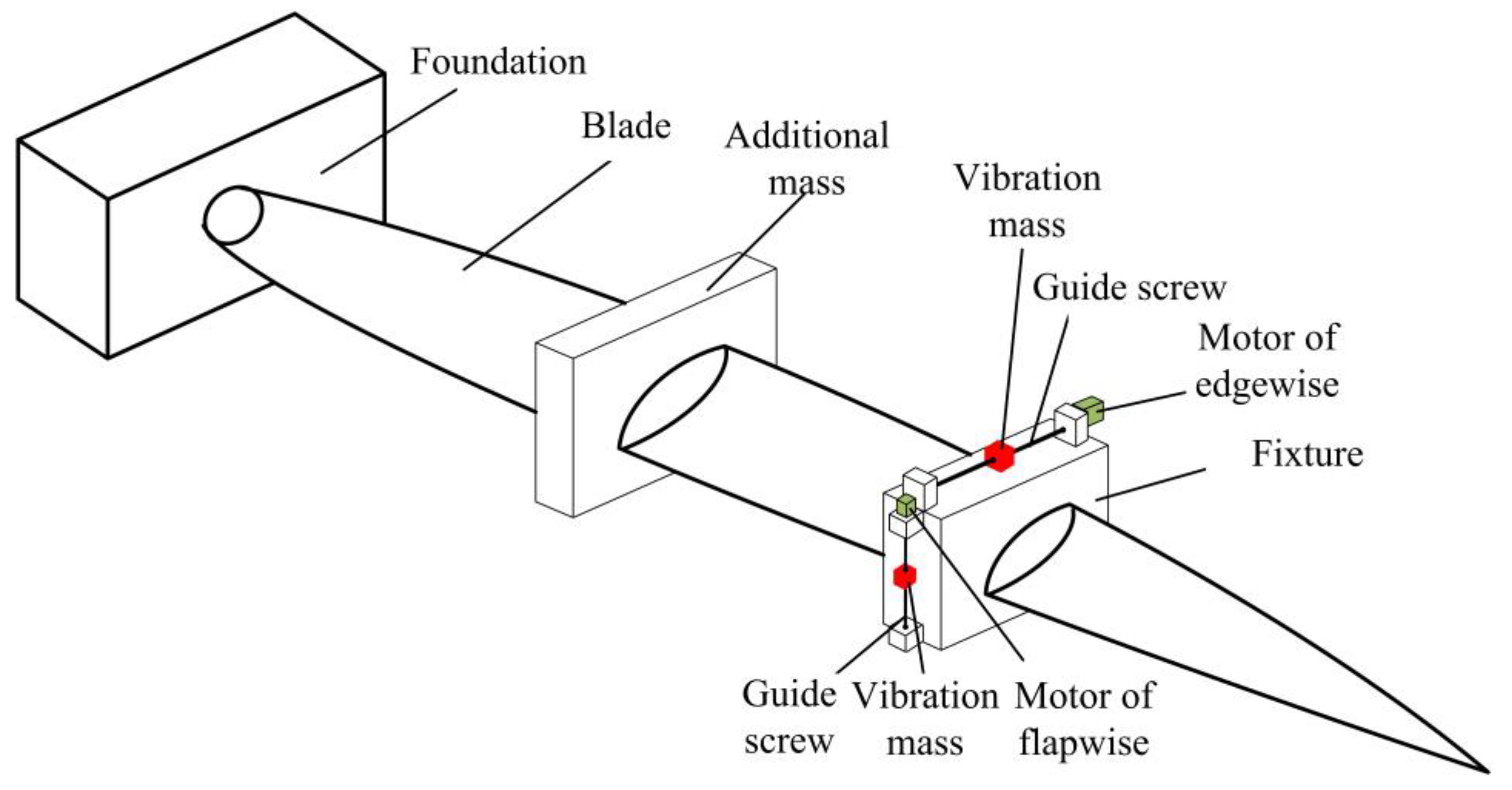 Foundation

Blade

Additional mass

Vibration mass

Guide screw

Motor of edgewise

Fixture

Guide screw

Vibration mass

Motor of flapwise