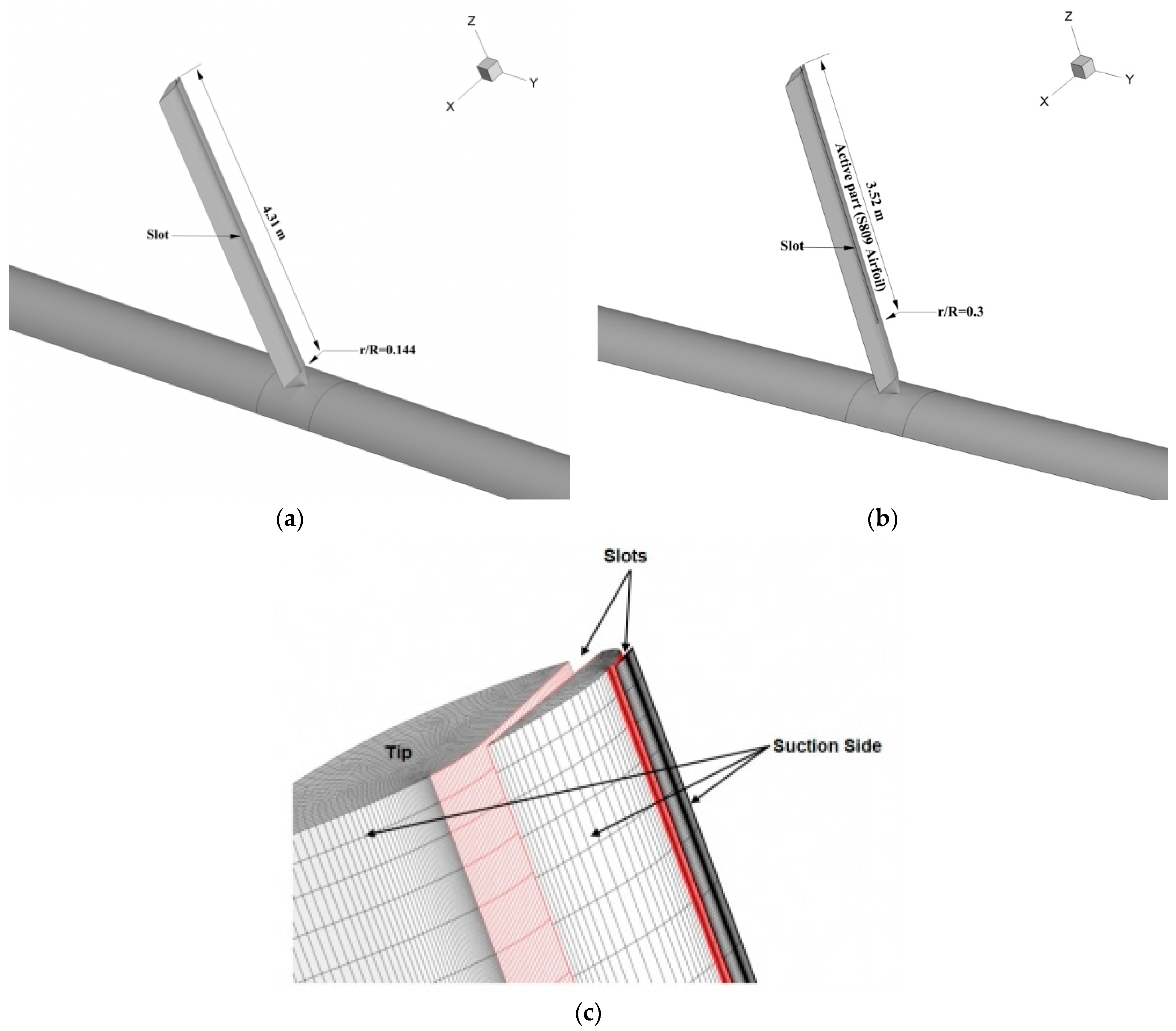 Z
Y
X
4.31 m
Slot
r/R=0.144
(a)

Z
Y
X
3.52 m
Active part (S809 Airfoil)
Slot
r/R=0.3
(b)

Slots
Tip
Suction Side
(c)