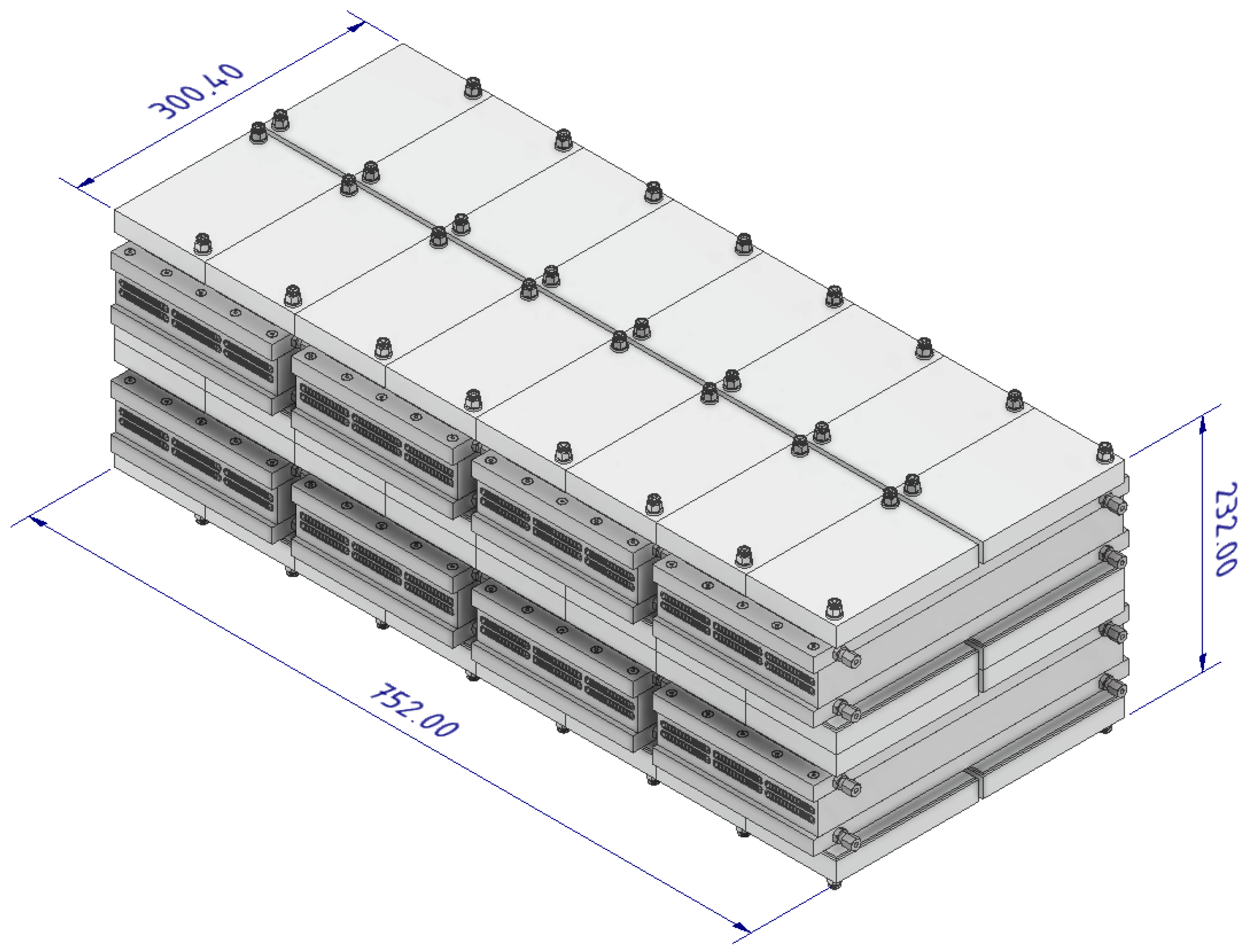 300.40

232.00

752.00