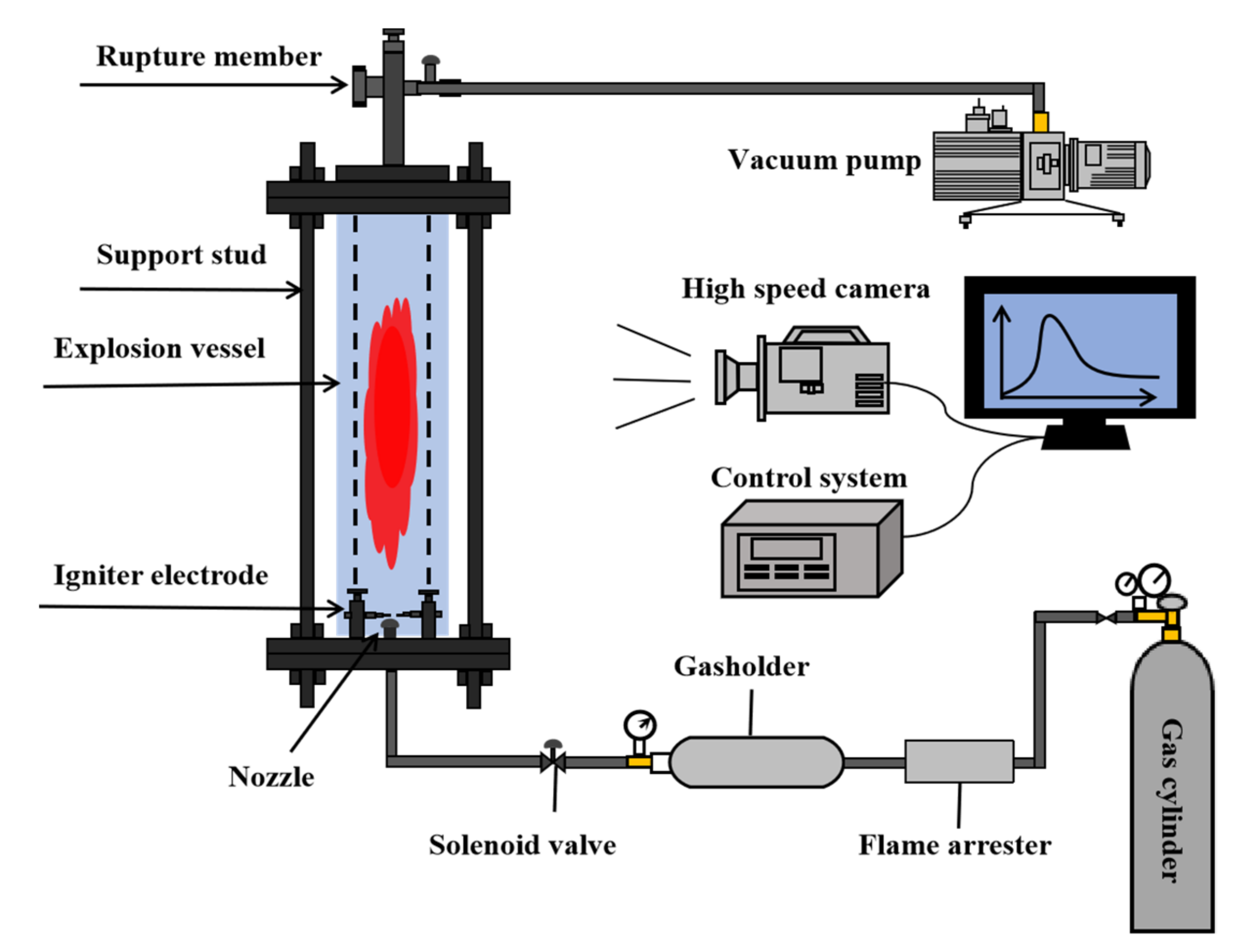 Rupture member

Vacuum pump

Support stud

High speed camera

Explosion vessel

Control system

Igniter electrode

Gasholder

Nozzle

Solenoid valve

Flame arrester

Gas cylinder