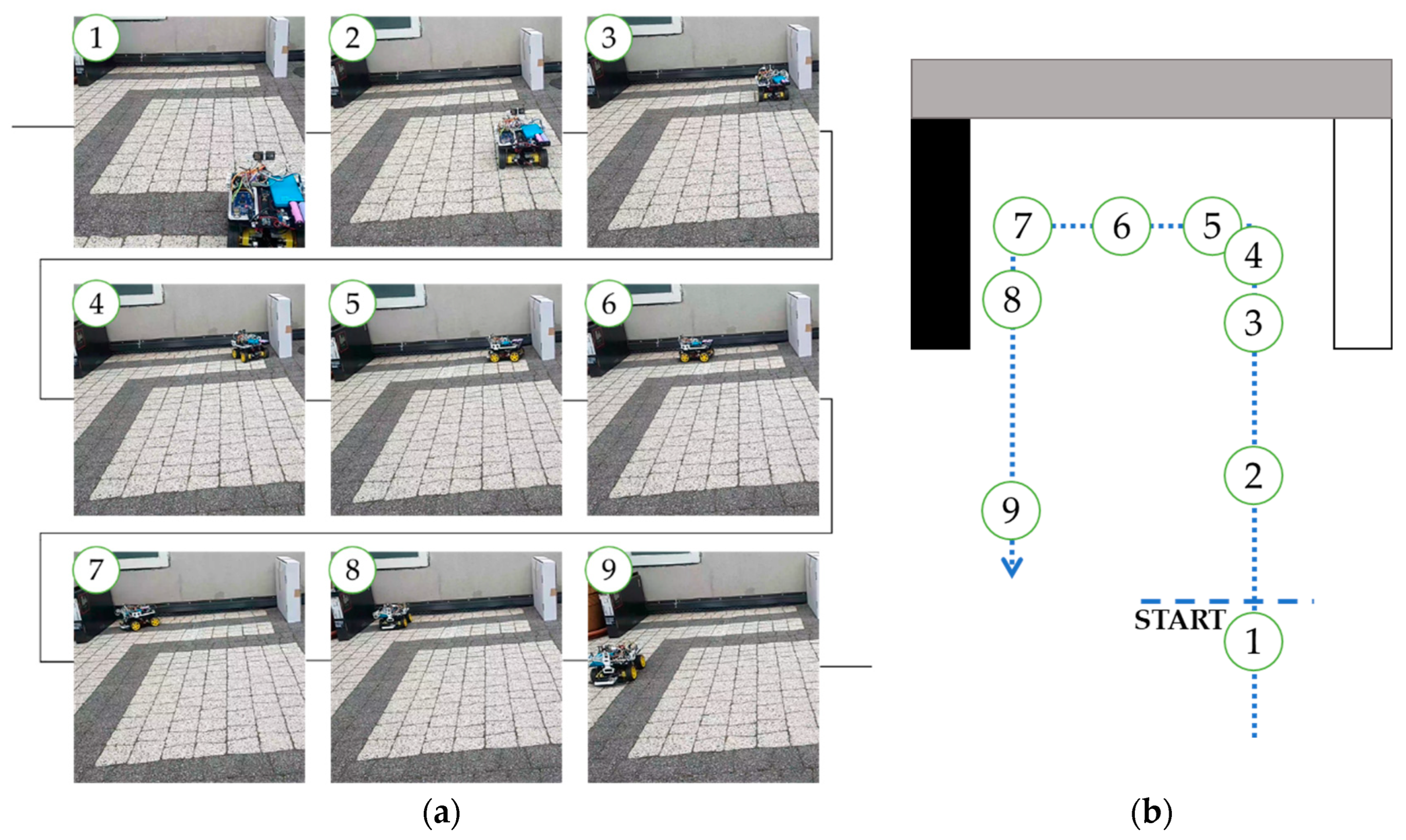 1 2 3
4 5 6
7 8 9

(a)

7 6 5
4
8
3
2
9
START
1

(b)