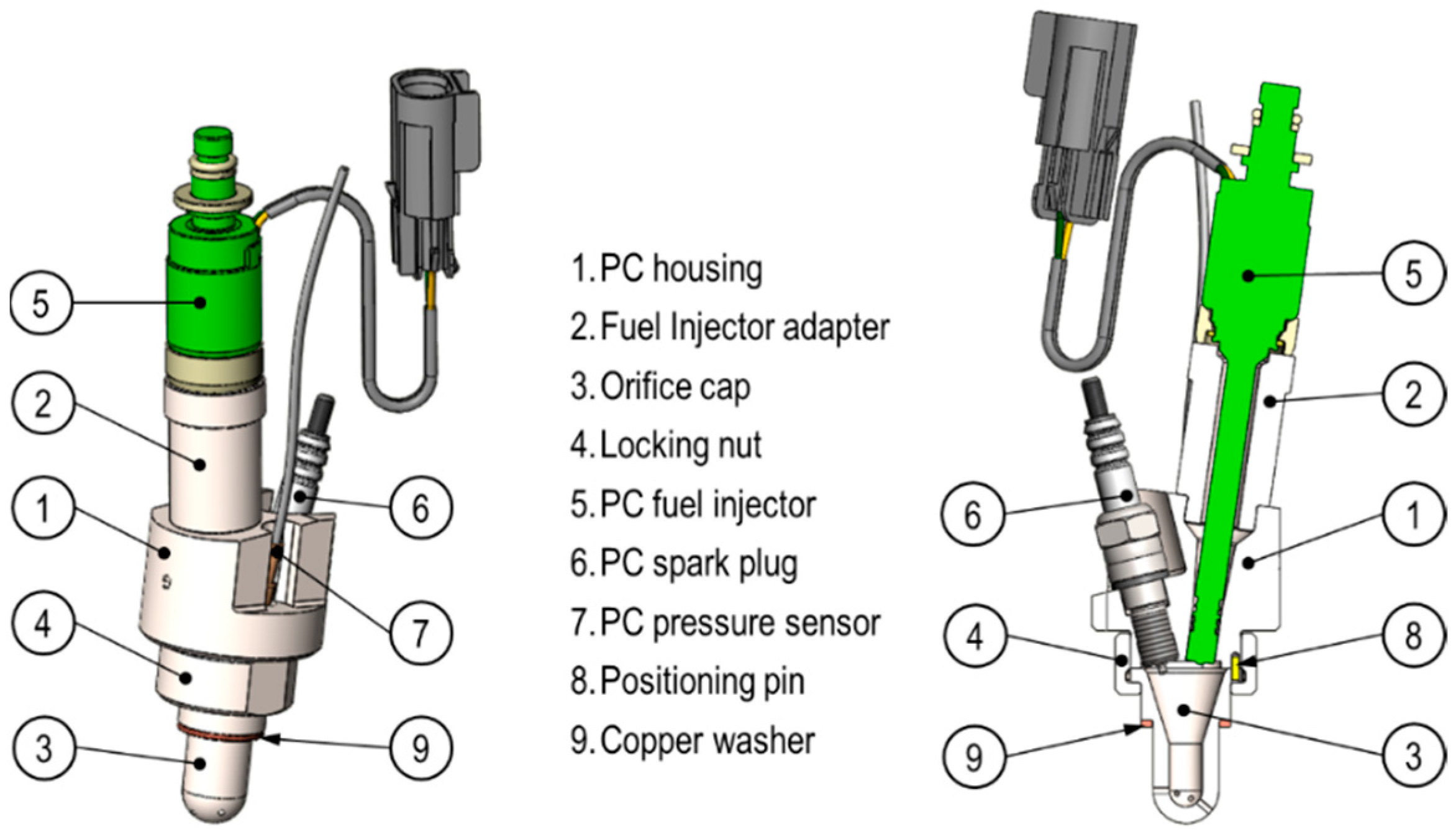 5

2

1

4

3

6

7

9

1. PC housing
2. Fuel Injector adapter
3. Orifice cap
4. Locking nut
5. PC fuel injector
6. PC spark plug
7. PC pressure sensor
8. Positioning pin
9. Copper washer

5

2

6

1

4

8

9

3