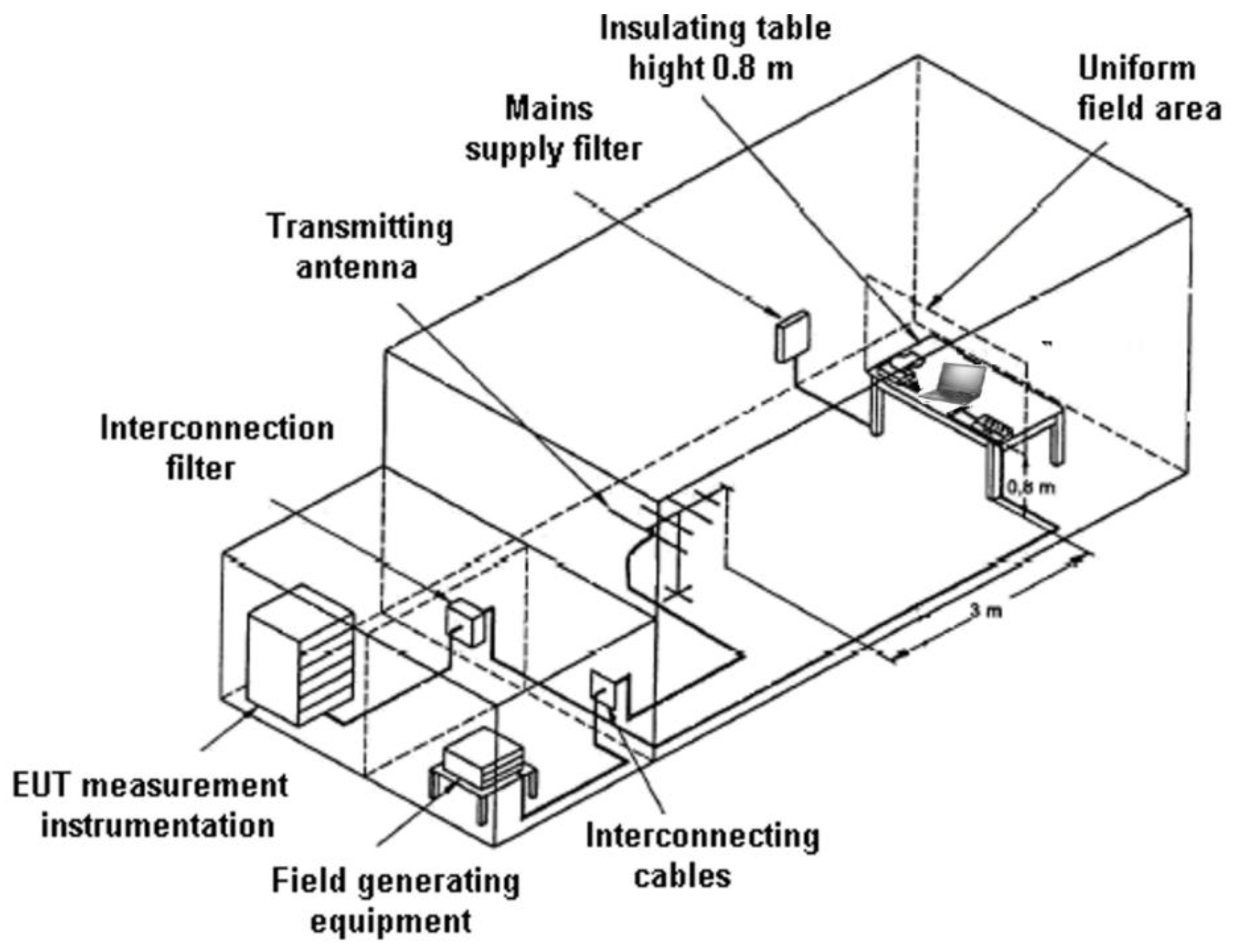 Insulating table hight 0.8 m

Uniform field area

Mains supply filter

Transmitting antenna

Interconnection filter

0,8 m

3 m

EUT measurement instrumentation

Field generating equipment

Interconnecting cables