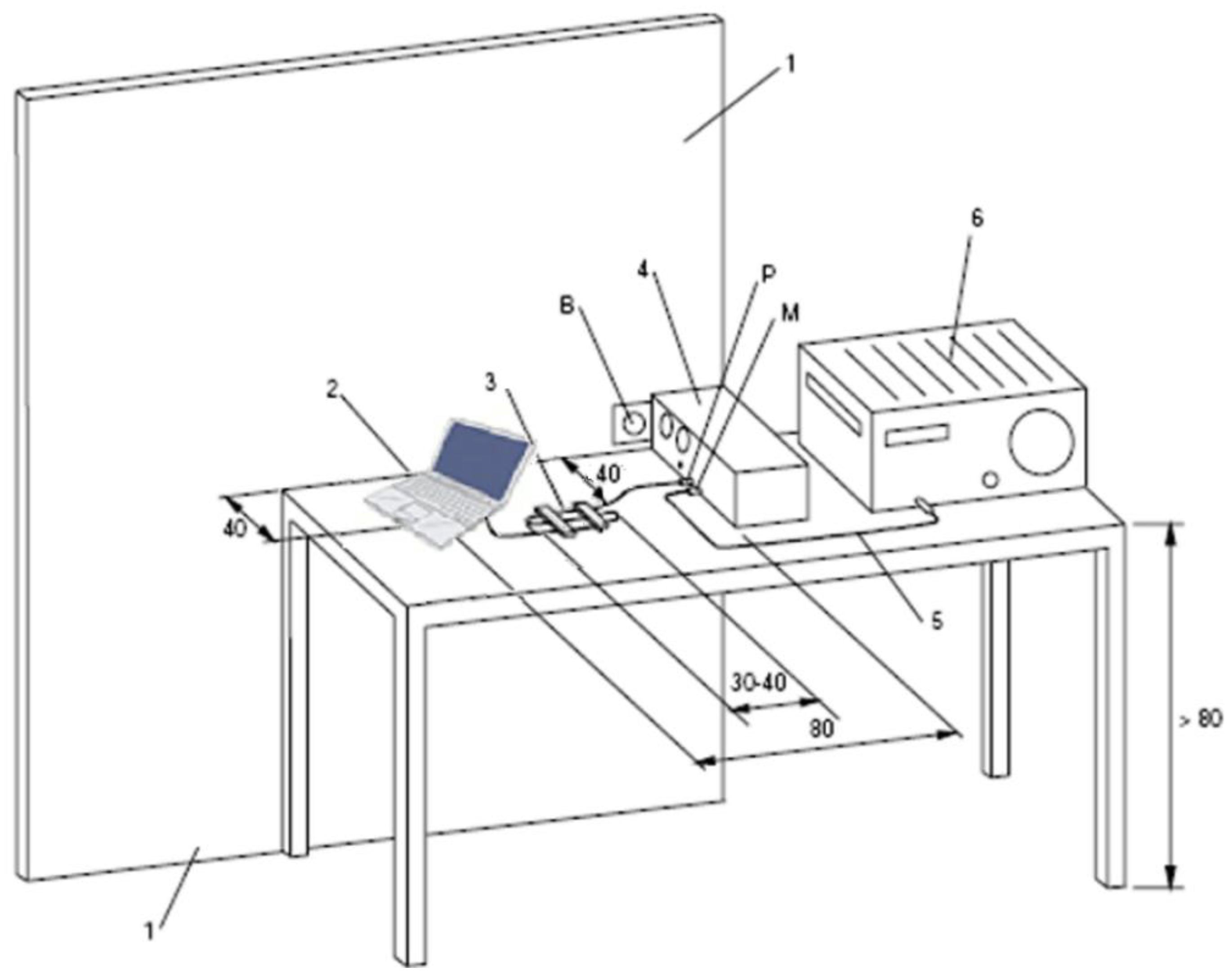 1

6

4

P

B

M

2

3

40

40

5

30-40

80

> 80

1