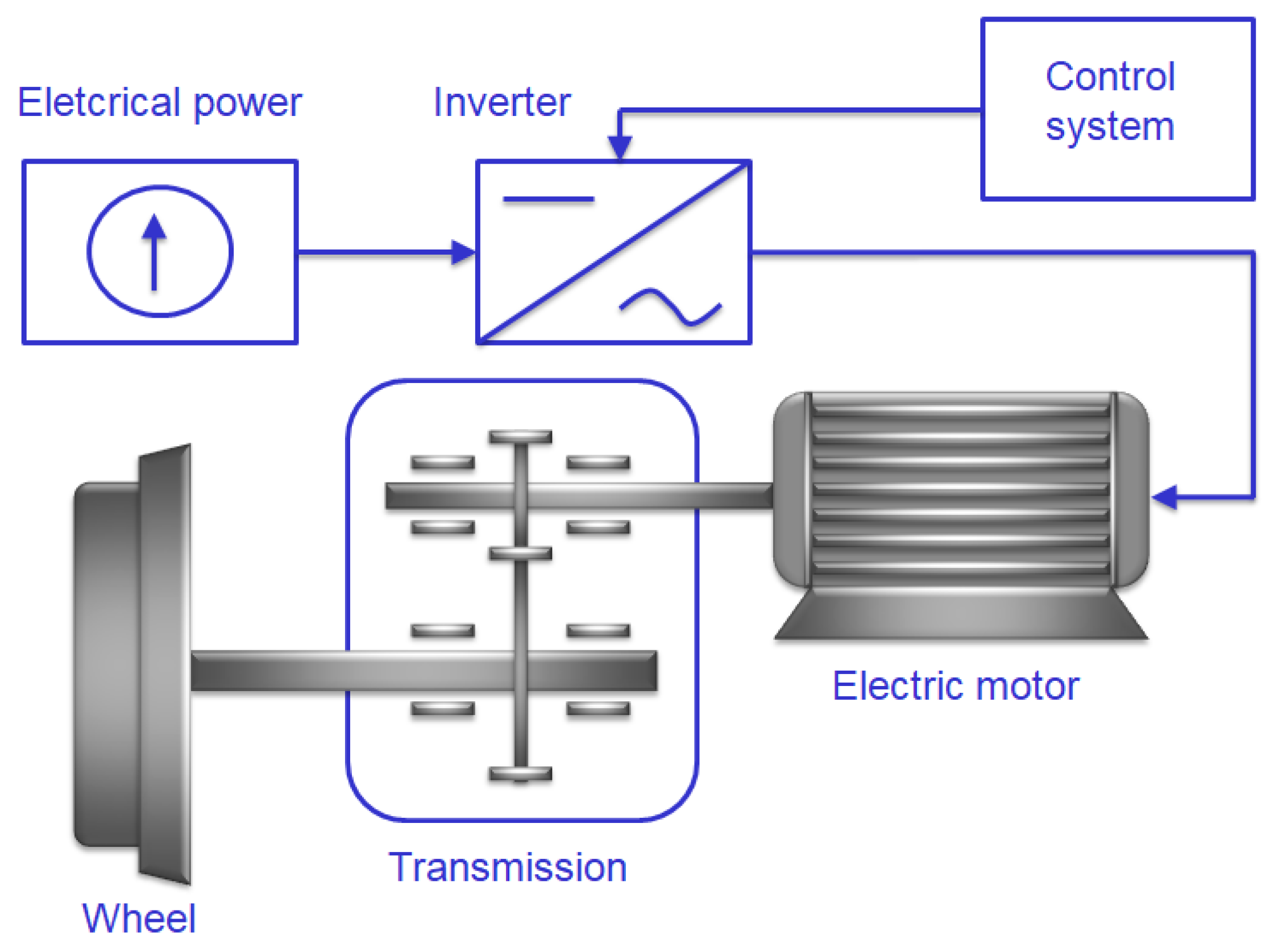 Eletcrical power

Inverter

Control system

Electric motor

Transmission

Wheel