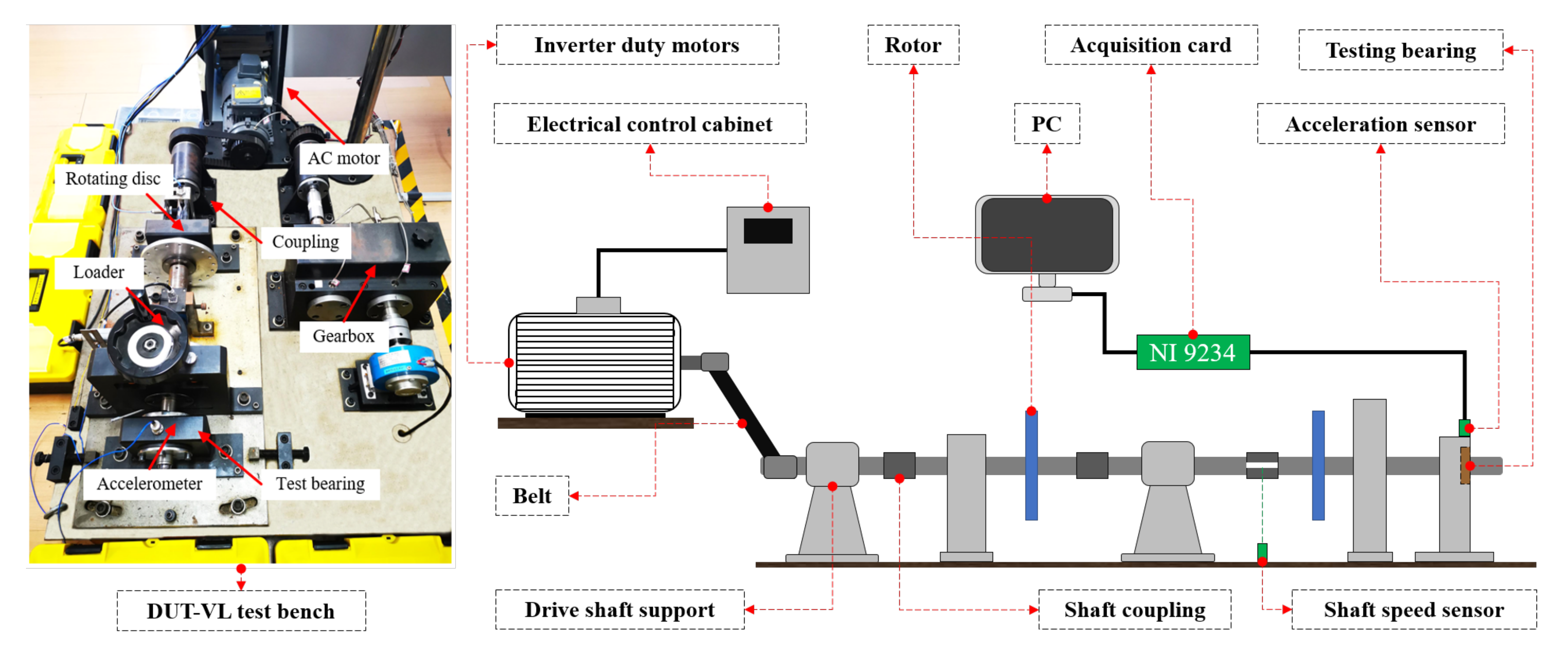 AC motor
Rotating disc
Coupling
Loader
Gearbox
Accelerometer
Test bearing
DUT-VL test bench

Inverter duty motors
Rotor
Acquisition card
Testing bearing
Electrical control cabinet
PC
Acceleration sensor
NI 9234
Belt
Drive shaft support
Shaft coupling
Shaft speed sensor