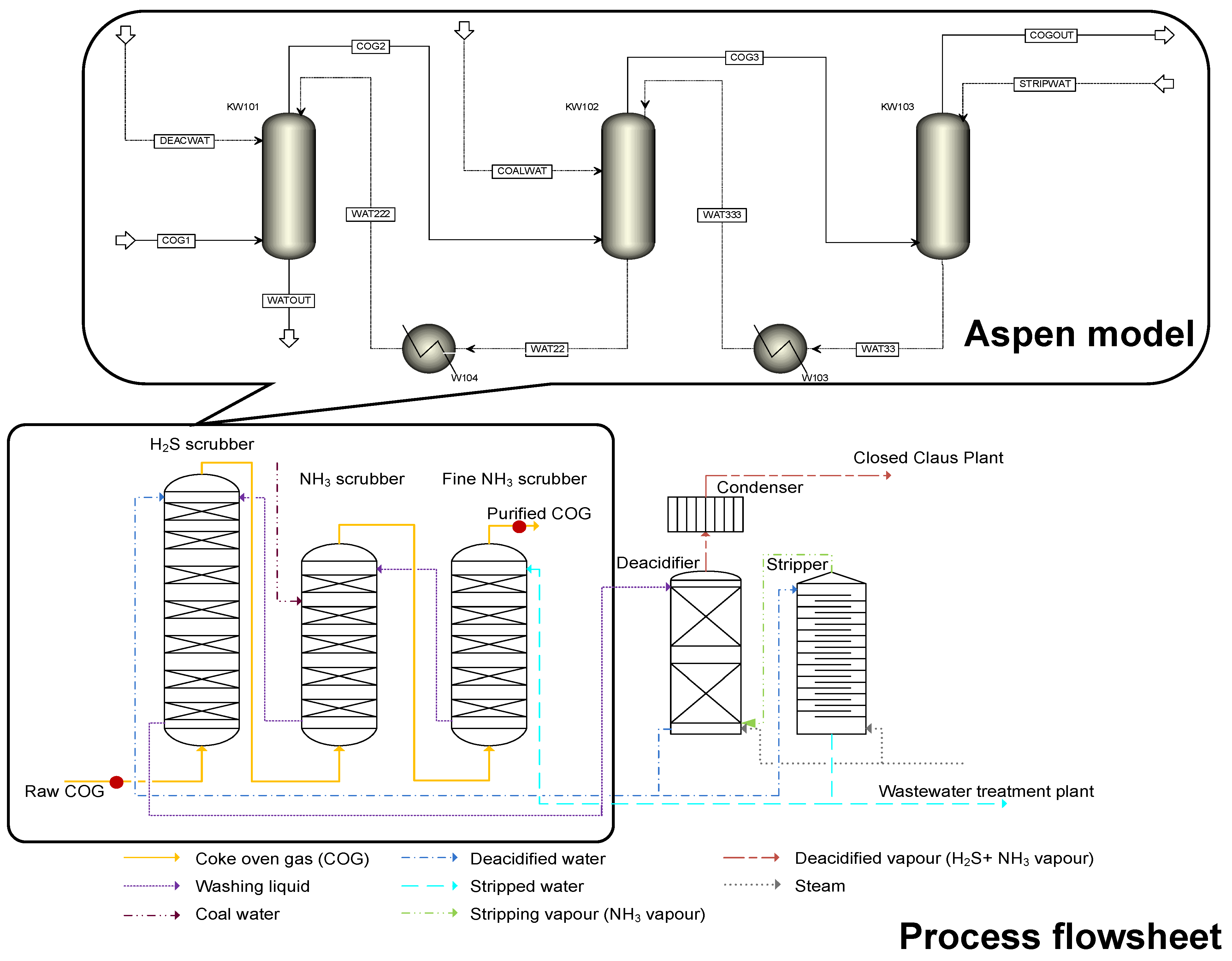 COG2
COG3
COGOUT
STRIPWAT
KW101
KW102
KW103
DEACWAT
COALWAT
WAT222
WAT333
COG1
WATOUT
WAT22
WAT33
W104
W103
Aspen model

$H_2S$ scrubber
$NH_3$ scrubber
Fine $NH_3$ scrubber
Purified COG
Closed Claus Plant
Condenser
Deacidifier
Stripper
Raw COG
Wastewater treatment plant

Coke oven gas (COG)
Washing liquid
Coal water
Deacidified water
Stripped water
Stripping vapour ($NH_3$ vapour)
Deacidified vapour ($H_2S$+ $NH_3$ vapour)
Steam

Process flowsheet