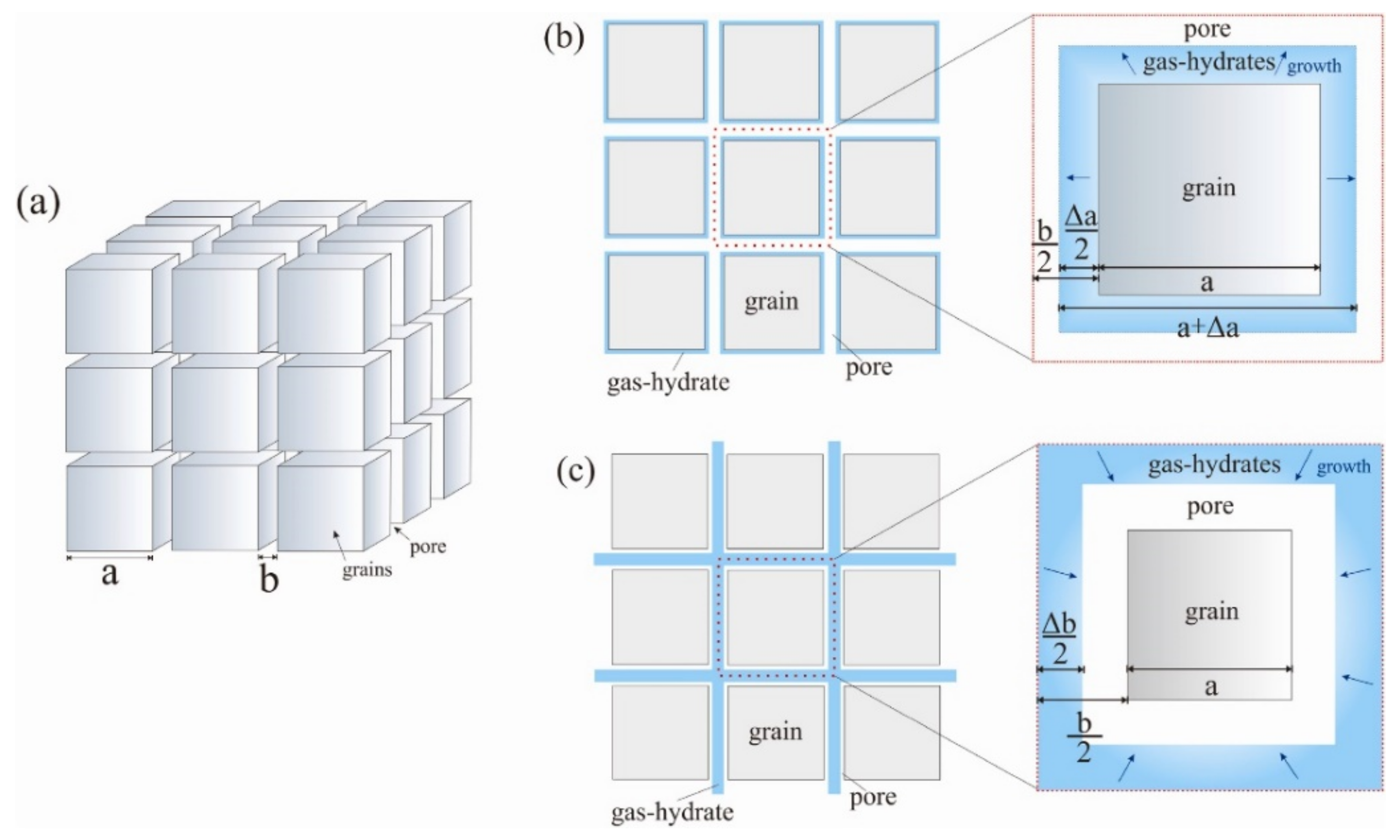 (a)

a

b

grains

pore

(b)

grain

gas-hydrate

pore

pore

gas-hydrates growth

grain

$\frac{b}{2}$

$\frac{\Delta a}{2}$

a

a+Δa

(c)

grain

gas-hydrate

pore

gas-hydrates growth

pore

grain

$\frac{\Delta b}{2}$

a

$\frac{b}{2}$