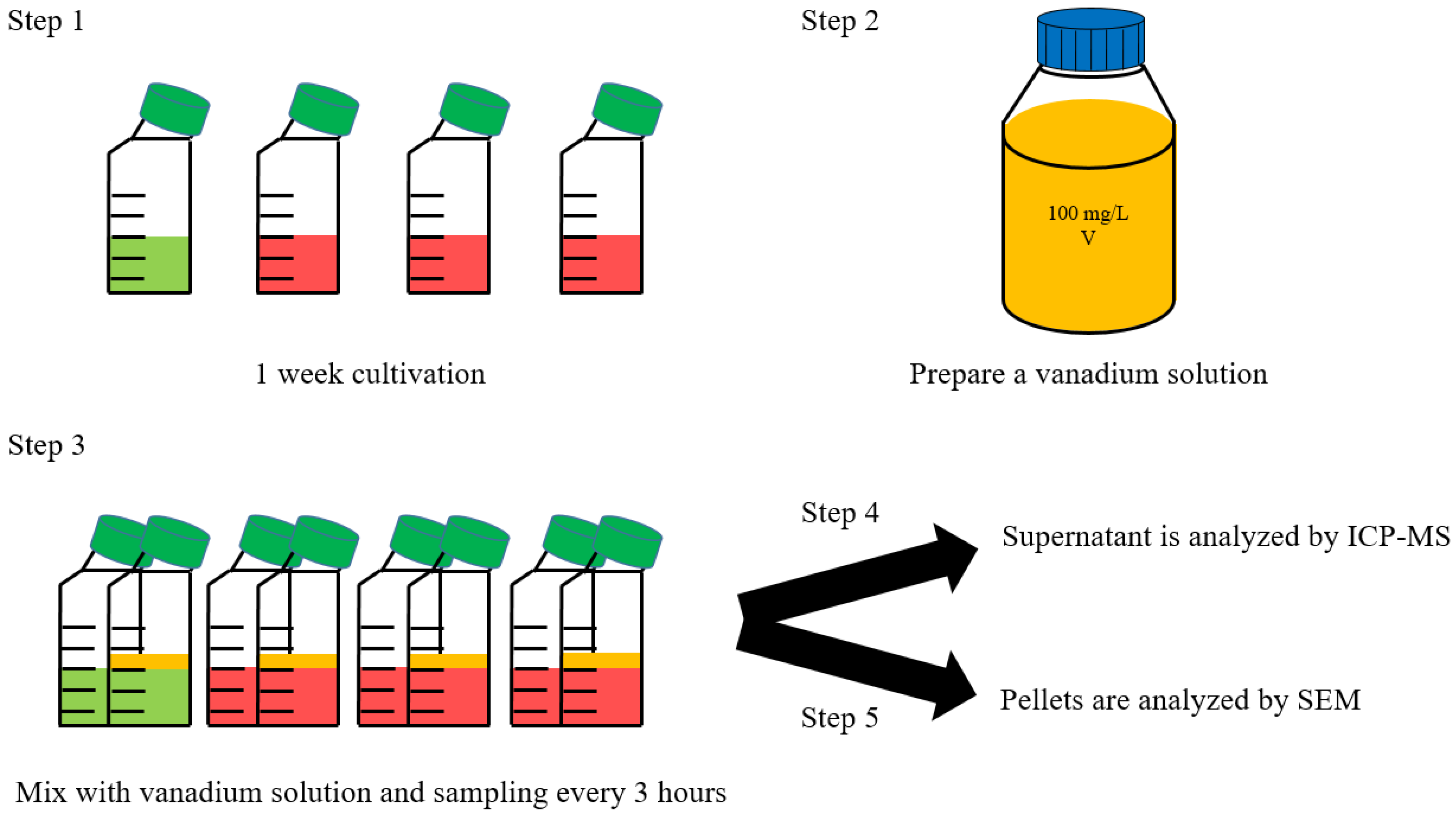 Step 1

1 week cultivation

Step 2

100 mg/L
V

Prepare a vanadium solution

Step 3

Mix with vanadium solution and sampling every 3 hours

Step 4

Supernatant is analyzed by ICP-MS

Step 5

Pellets are analyzed by SEM