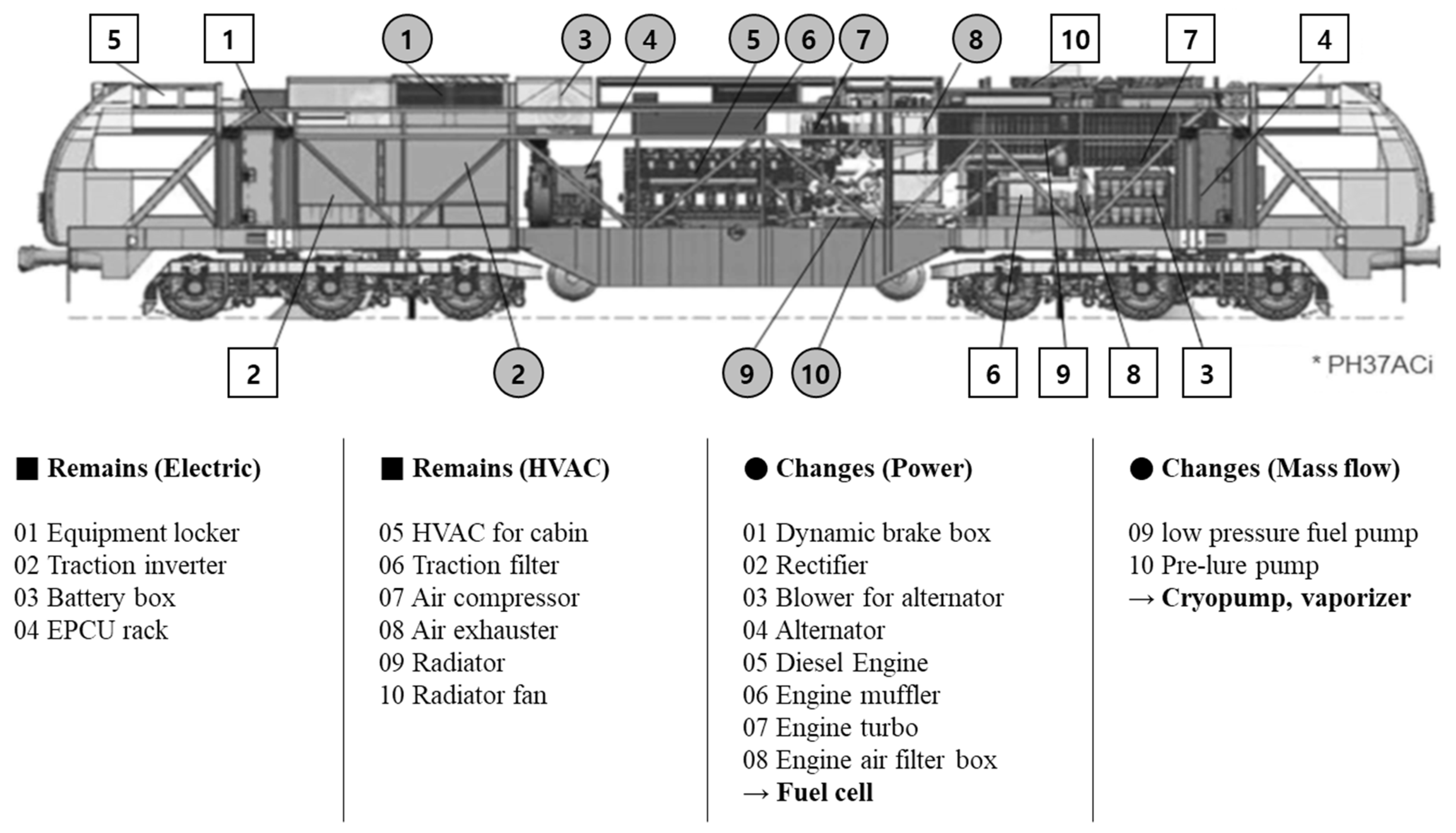 5 1 1 3 4 5 6 7 8 10 7 4

2 2 9 10 6 9 8 3

* PH37ACi

■ Remains (Electric)

01 Equipment locker
02 Traction inverter
03 Battery box
04 EPCU rack

■ Remains (HVAC)

05 HVAC for cabin
06 Traction filter
07 Air compressor
08 Air exhauster
09 Radiator
10 Radiator fan

● Changes (Power)

01 Dynamic brake box
02 Rectifier
03 Blower for alternator
04 Alternator
05 Diesel Engine
06 Engine muffler
07 Engine turbo
08 Engine air filter box
→ Fuel cell

● Changes (Mass flow)

09 low pressure fuel pump
10 Pre-lure pump
→ Cryopump, vaporizer