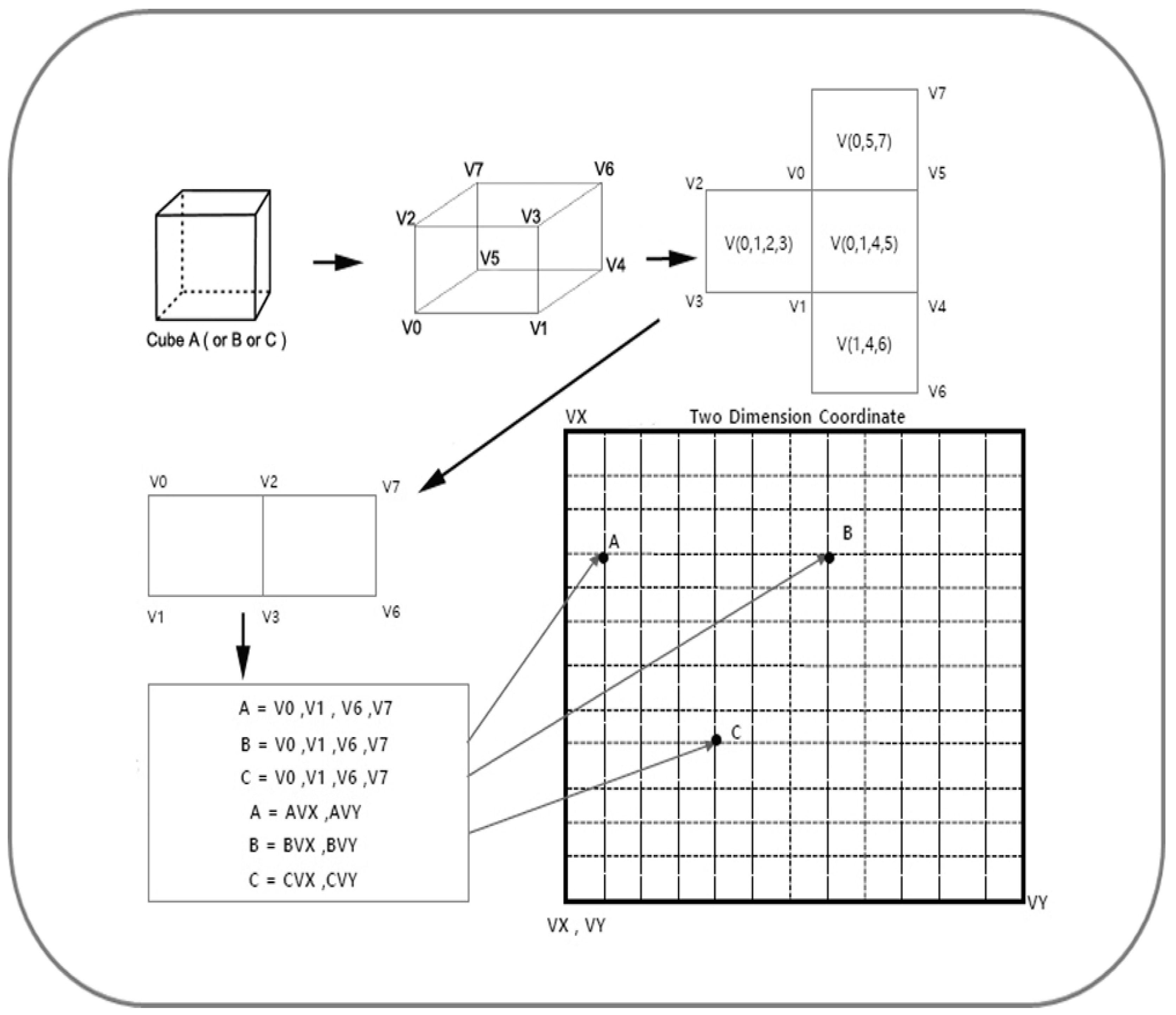 Cube A ( or B or C )

V7
V6
V2
V3
V5
V4
V0
V1

V7
V(0,5,7)
V2
V0
V5
V(0,1,2,3)
V(0,1,4,5)
V3
V1
V4
V(1,4,6)
V6

V0
V2
V7
V1
V3
V6

A = V0 ,V1 , V6 ,V7
B = V0 ,V1 ,V6 ,V7
C = V0 ,V1 ,V6 ,V7
A = AVX ,AVY
B = BVX ,BVY
C = CVX ,CVY

VX
Two Dimension Coordinate
A
B
C
VY
VX , VY