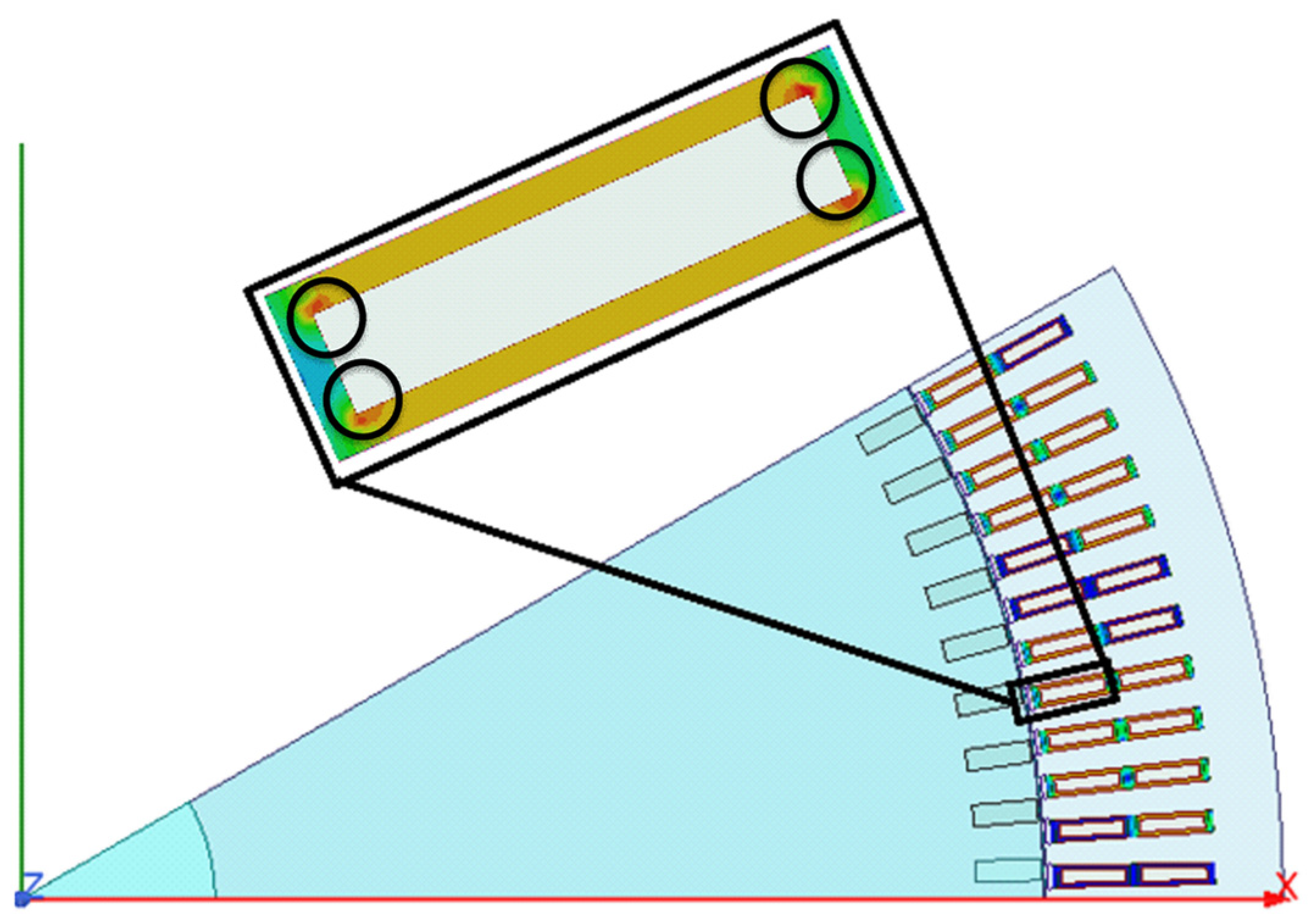 Z
X