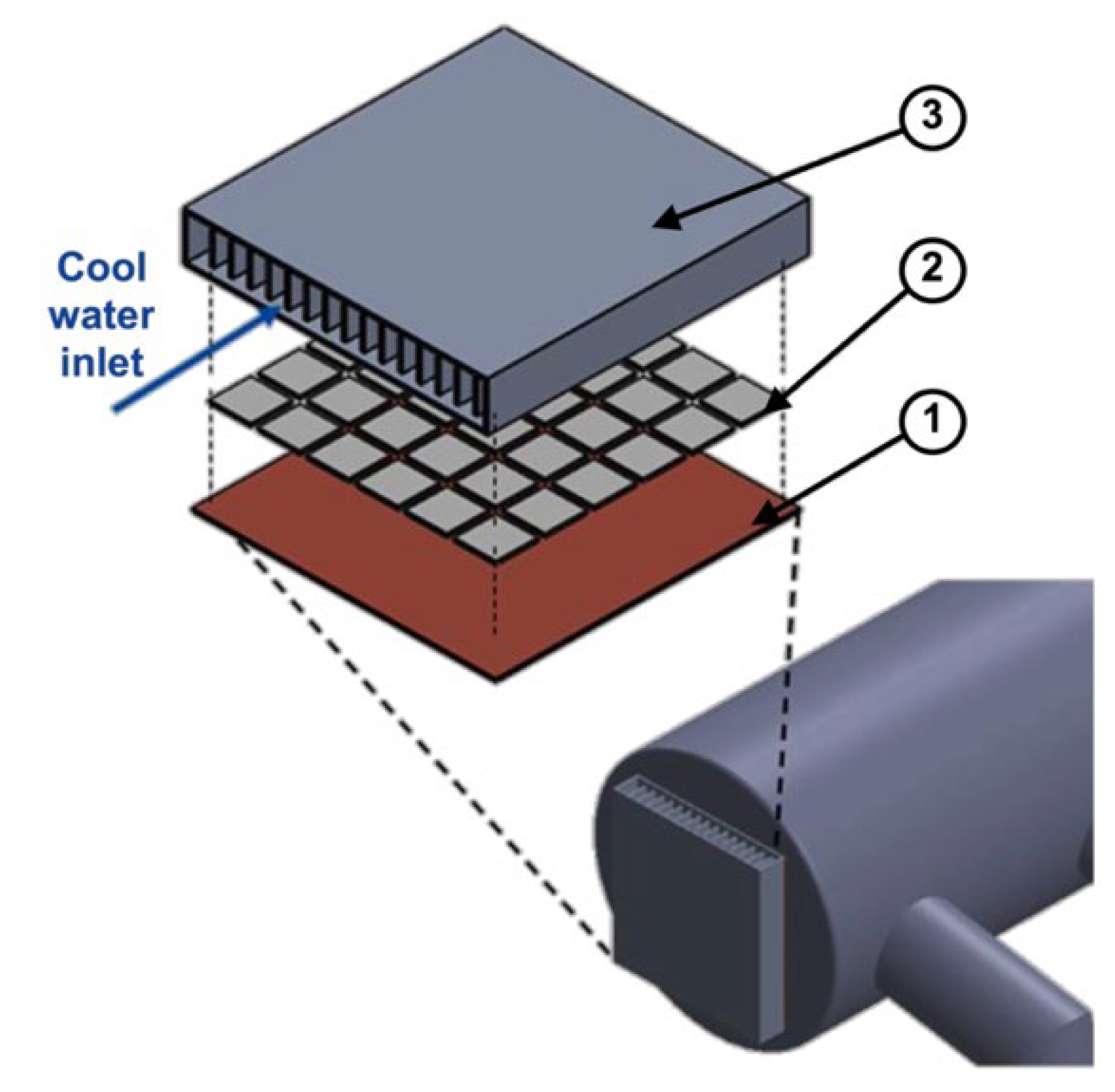 3

Cool water inlet

2

1