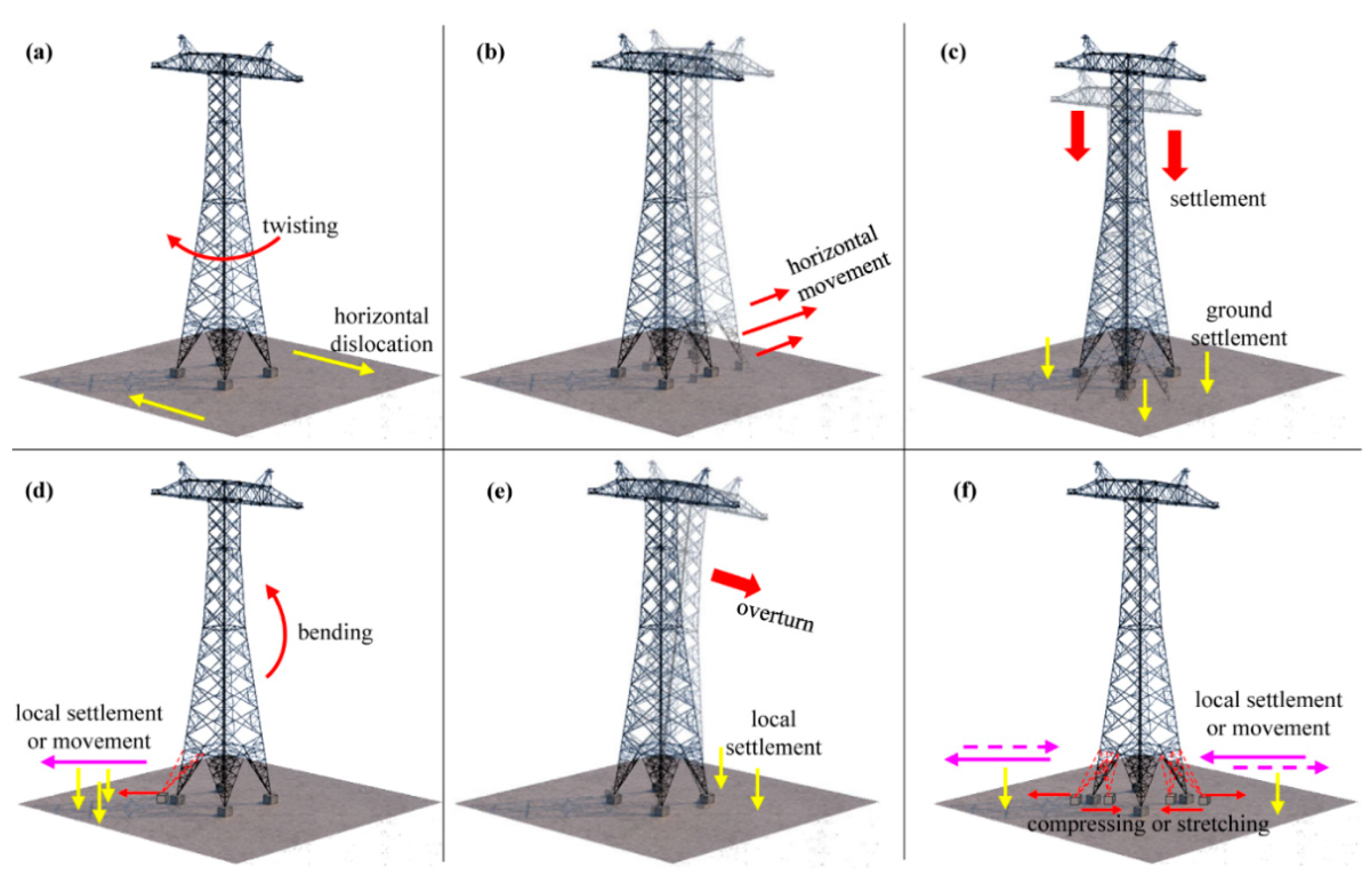 (a)

twisting

horizontal dislocation

(b)

horizontal movement

(c)

settlement

ground settlement

(d)

bending

local settlement or movement

(e)

overturn

local settlement

(f)

local settlement or movement

compressing or stretching