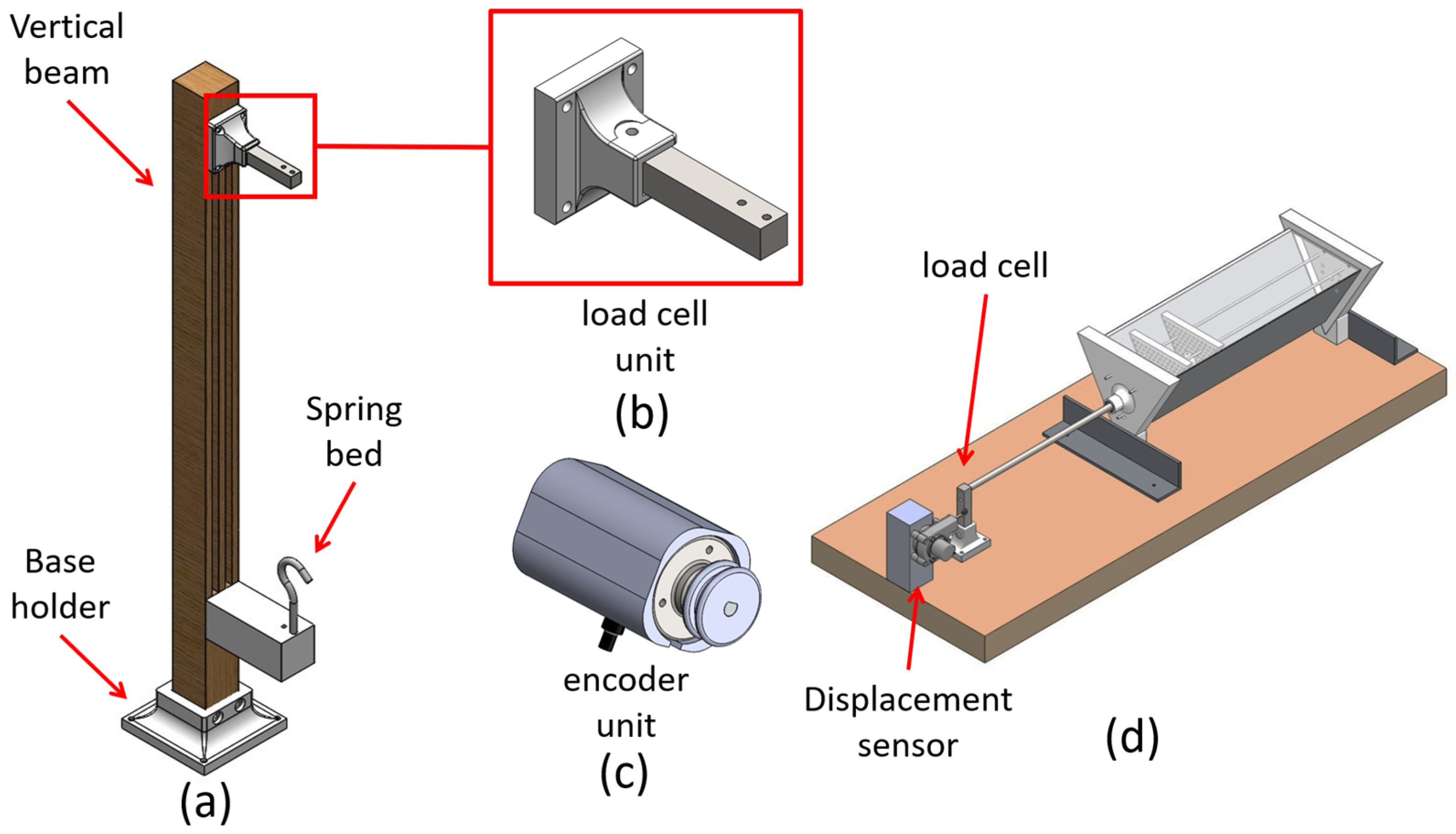 Vertical beam

Spring bed

Base holder

(a)

load cell unit

(b)

encoder unit

(c)

load cell

Displacement sensor

(d)