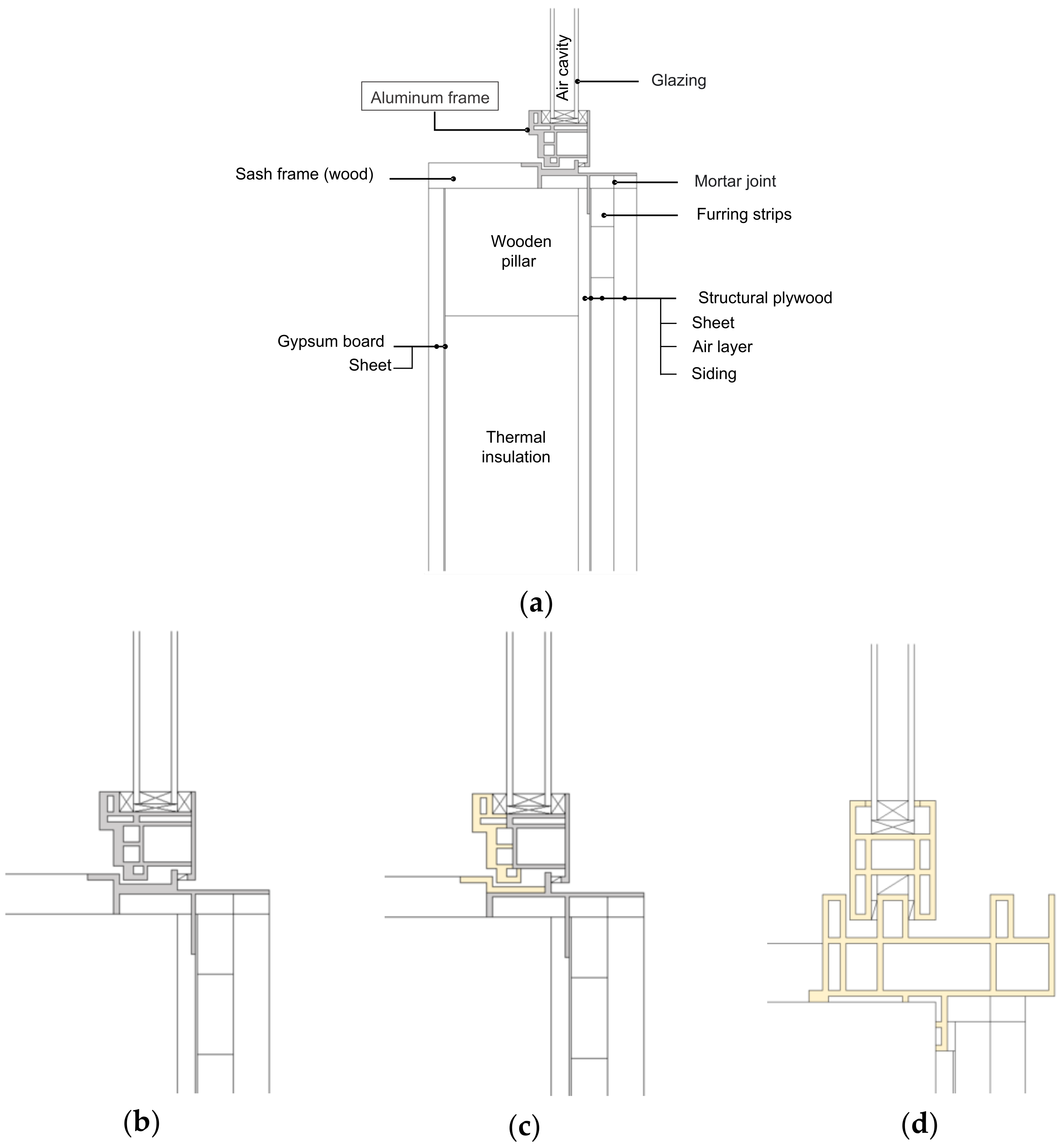 Air cavity

Glazing

Aluminum frame

Sash frame (wood)

Mortar joint

Furring strips

Wooden pillar

Structural plywood

Sheet

Air layer

Siding

Gypsum board

Sheet

Thermal insulation

(a)

(b)

(c)

(d)