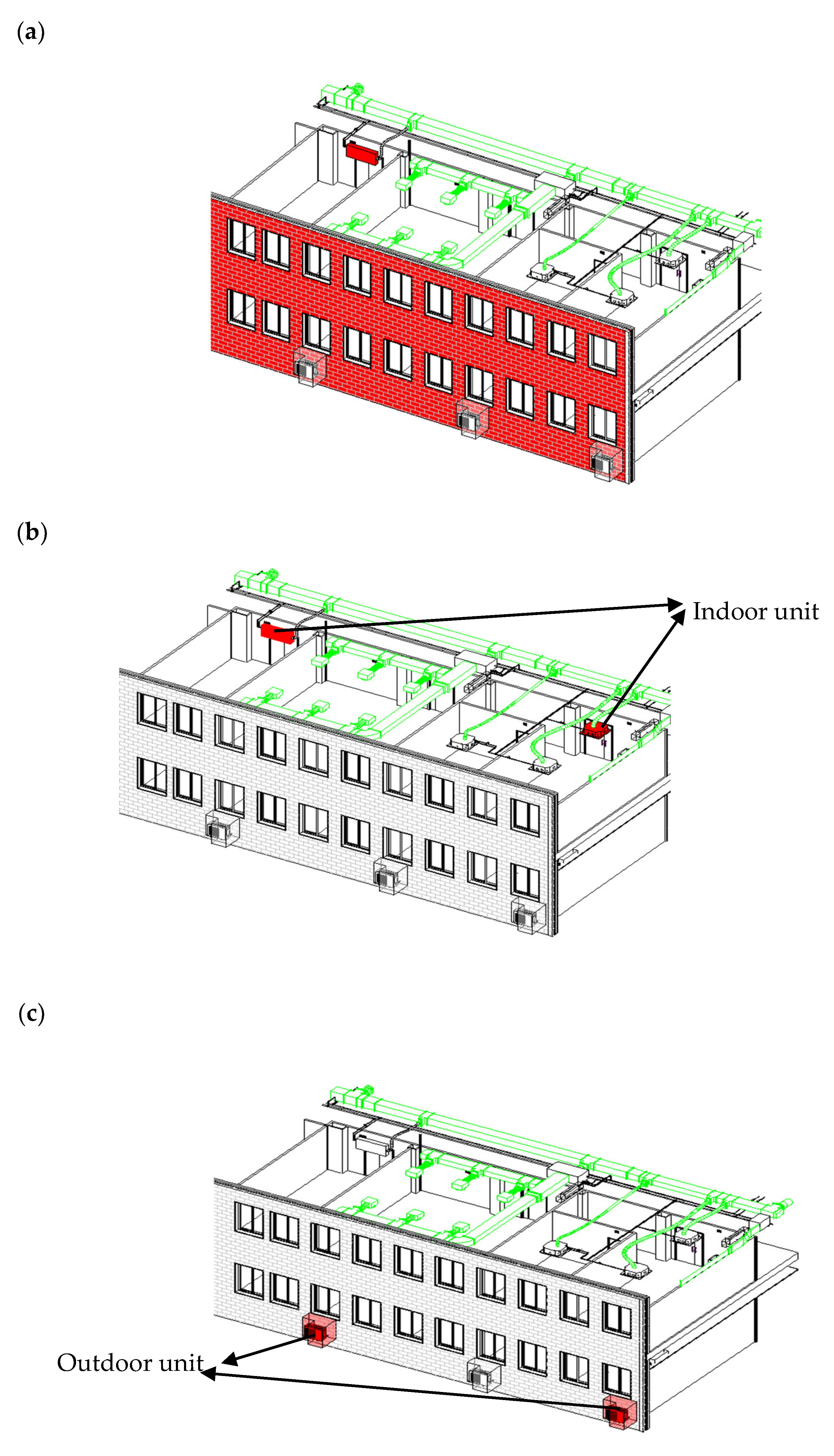 (a)

(b)

Indoor unit

(c)

Outdoor unit