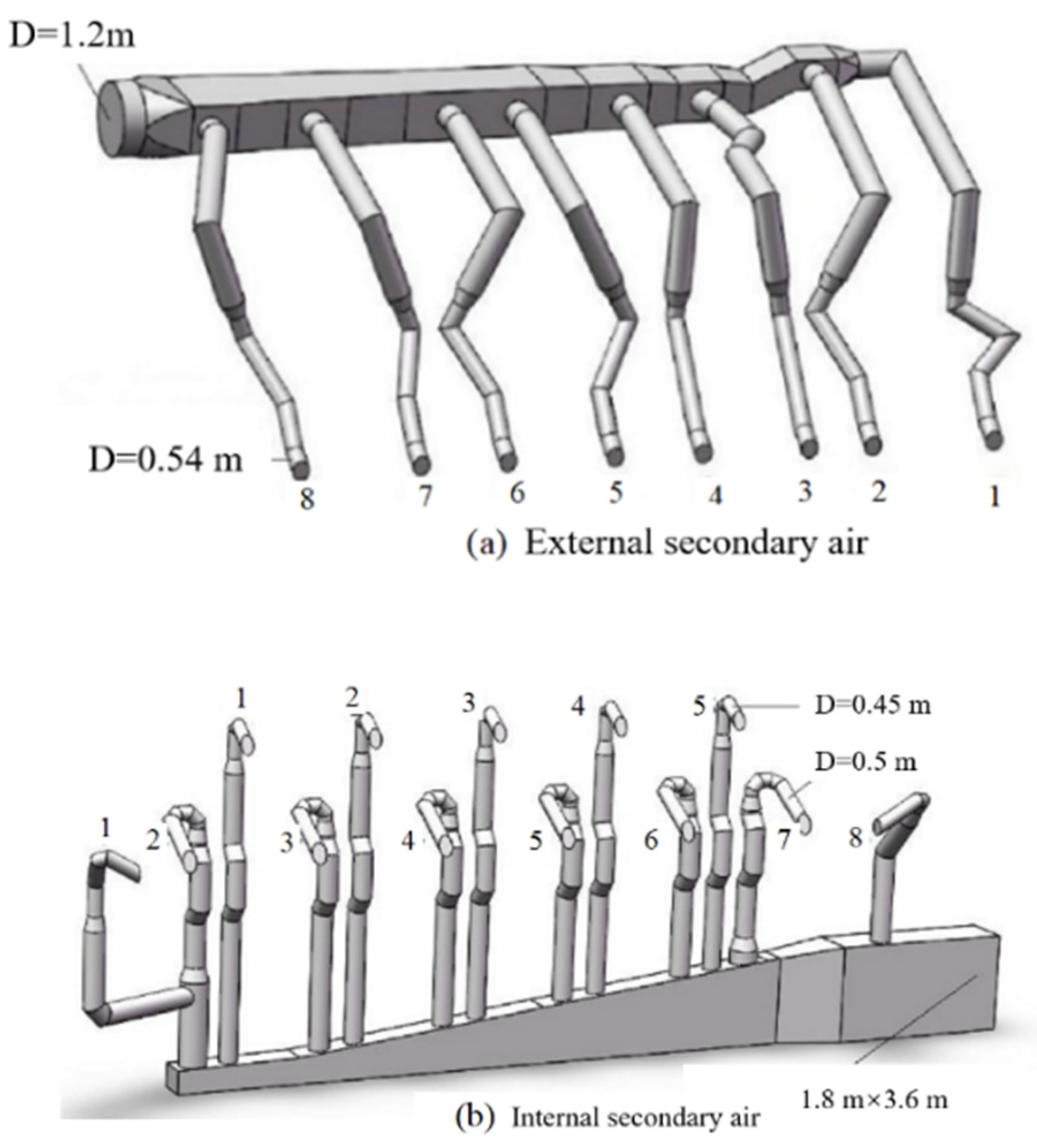 D=1.2m

D=0.54 m

8 7 6 5 4 3 2 1

(a) External secondary air

1 2 3 4 5 D=0.45 m

D=0.5 m

1 2 3 4 5 6 7 8

1.8 m×3.6 m

(b) Internal secondary air