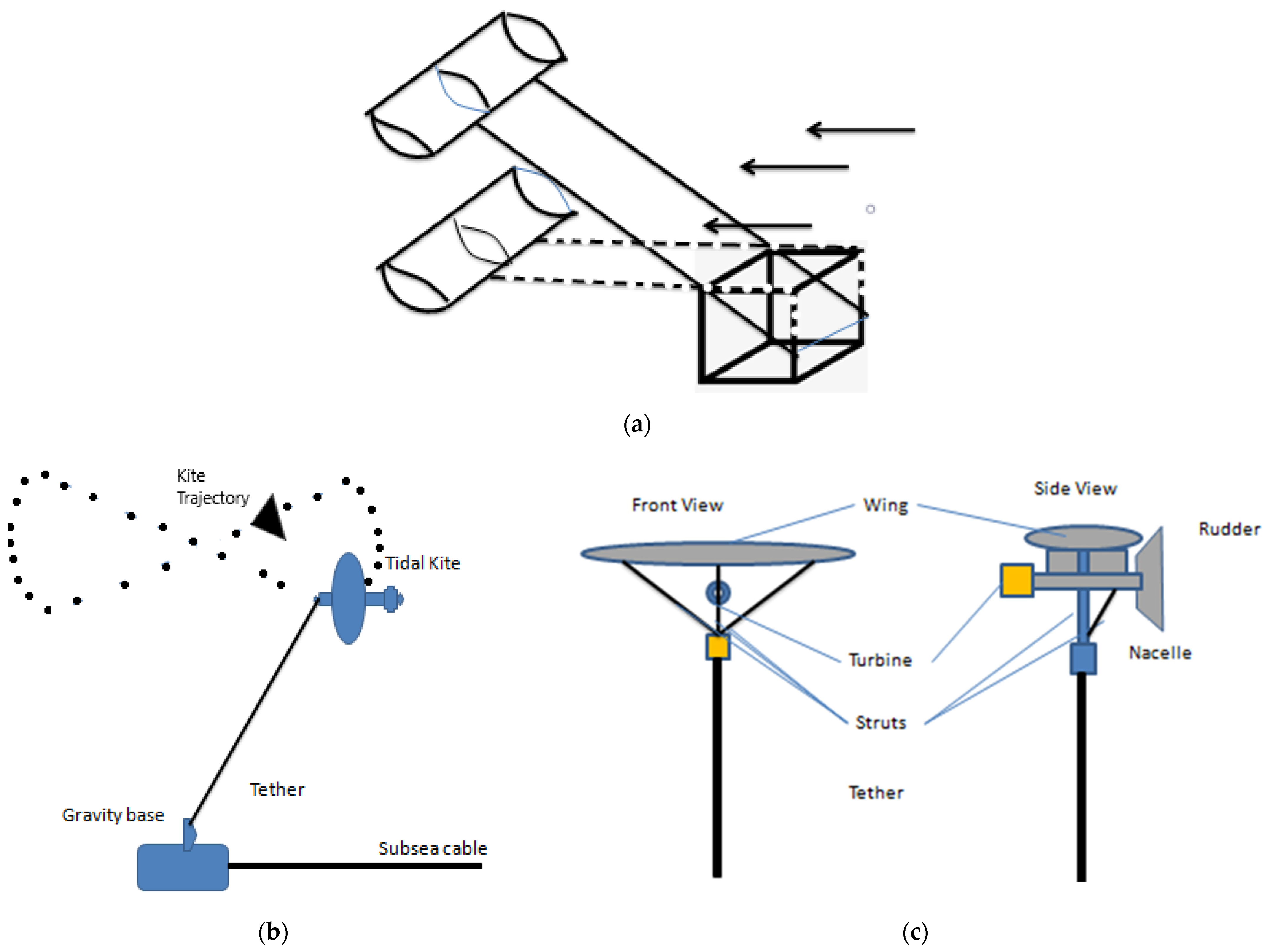 (a)

Kite Trajectory

Tidal Kite

Tether

Gravity base

Subsea cable

(b)

Front View

Wing

Side View

Rudder

Turbine

Nacelle

Struts

Tether

(c)