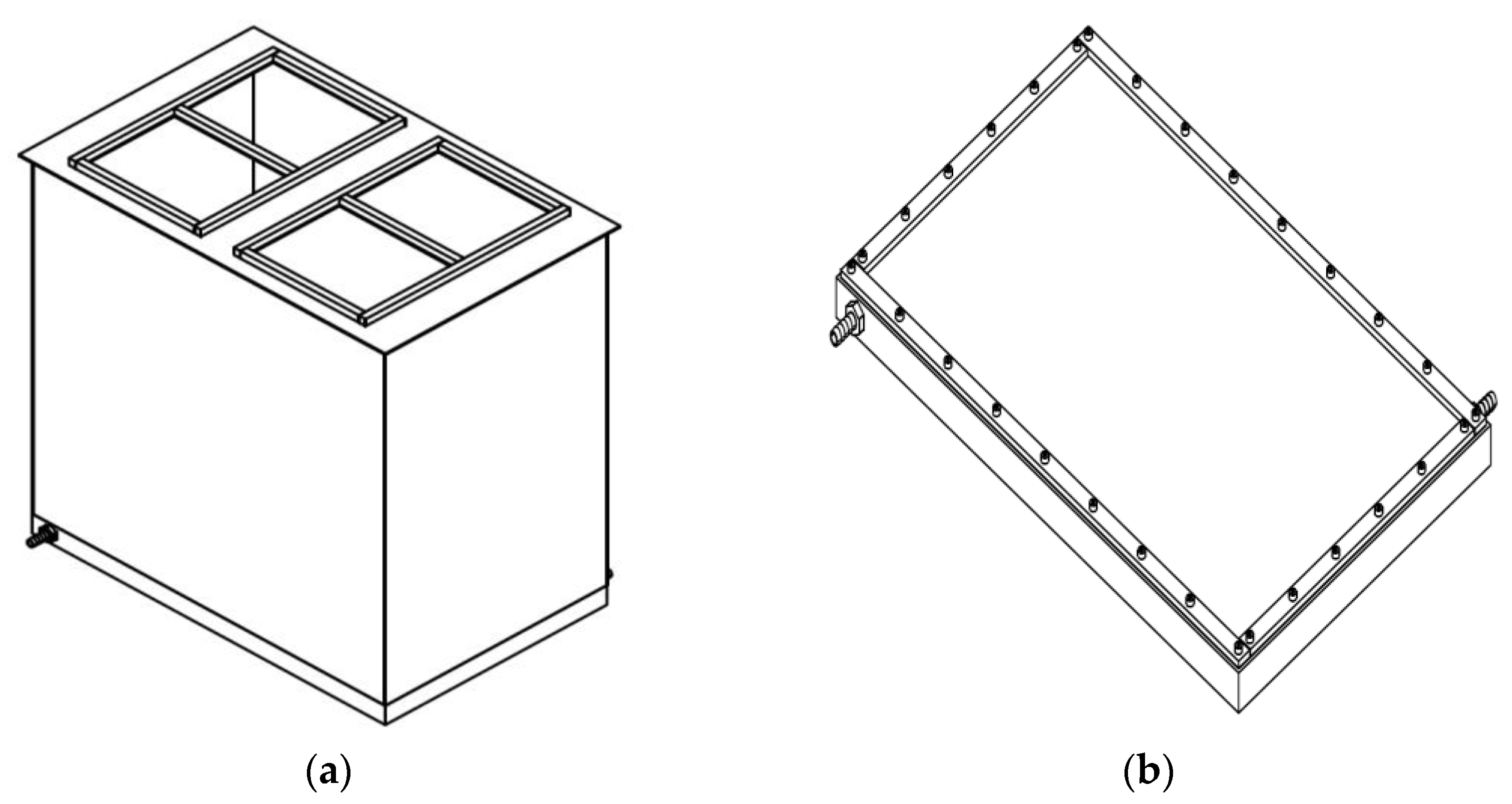 (a)

(b)