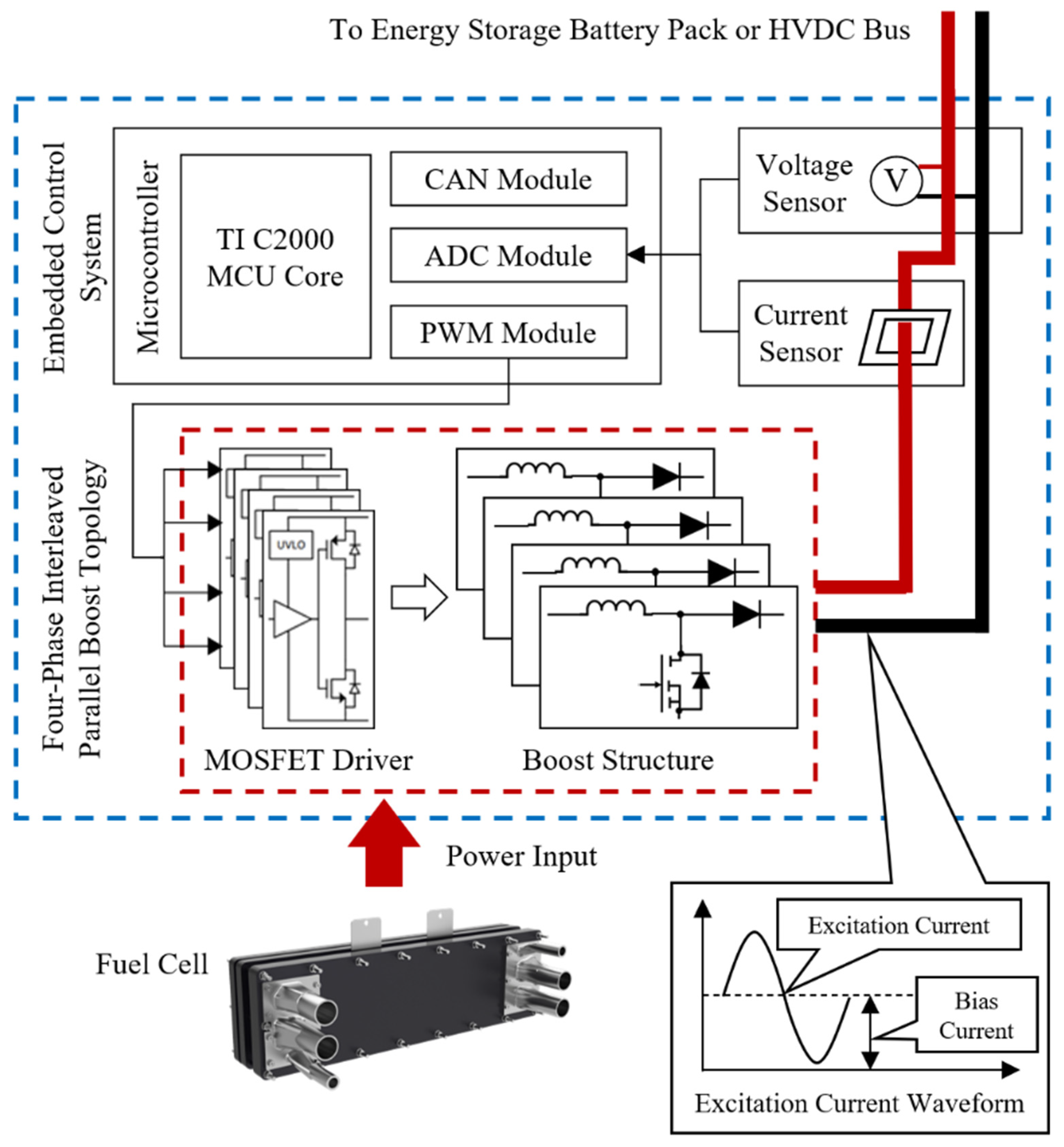 To Energy Storage Battery Pack or HVDC Bus

Embedded Control System

Microcontroller

TI C2000 MCU Core

CAN Module

ADC Module

PWM Module

Voltage Sensor

V

Current Sensor

Four-Phase Interleaved Parallel Boost Topology

UVLO

MOSFET Driver

Boost Structure

Power Input

Fuel Cell

Excitation Current

Bias Current

Excitation Current Waveform