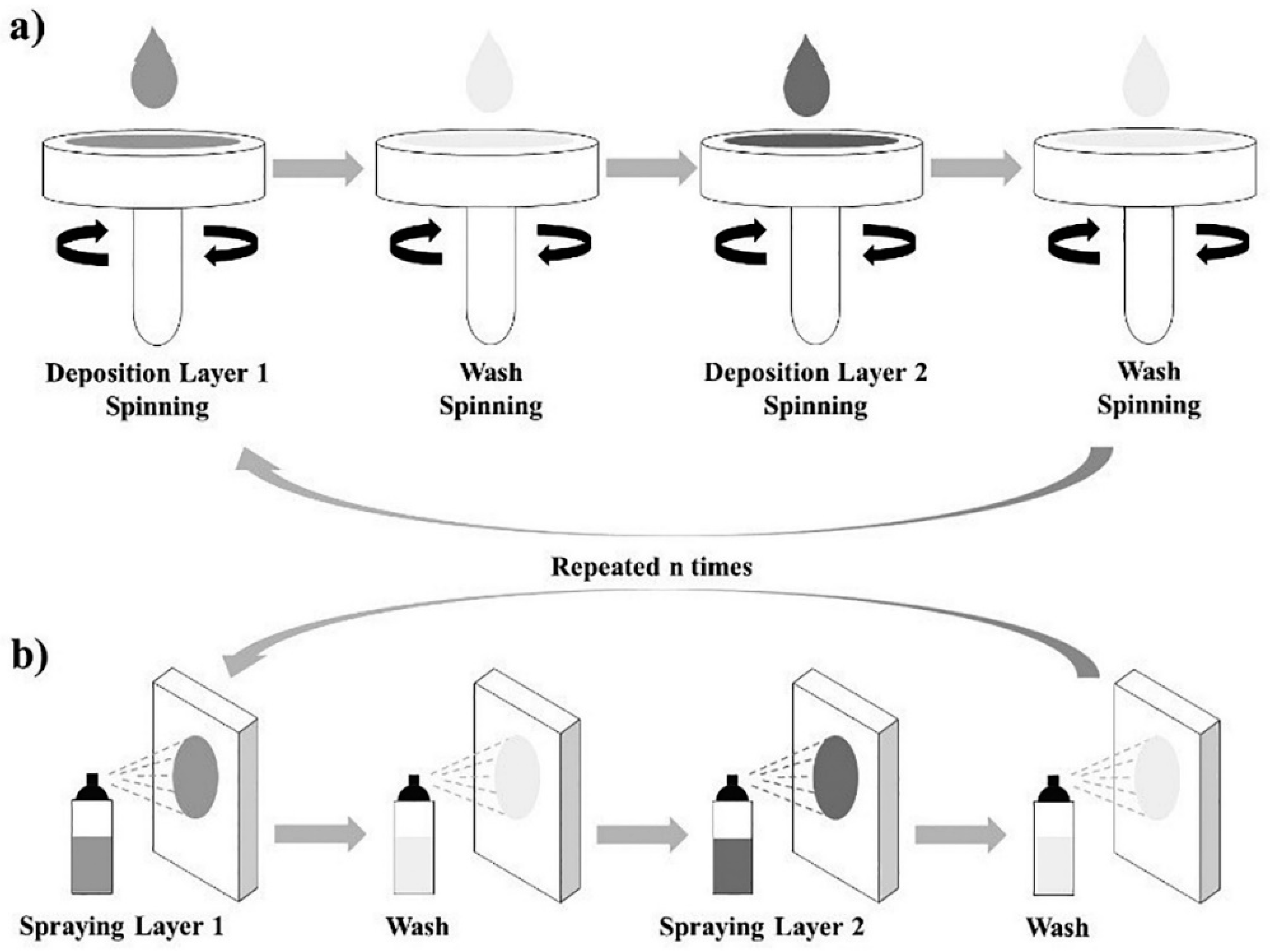 a)

Deposition Layer 1
Spinning

Wash
Spinning

Deposition Layer 2
Spinning

Wash
Spinning

Repeated n times

b)

Spraying Layer 1

Wash

Spraying Layer 2

Wash