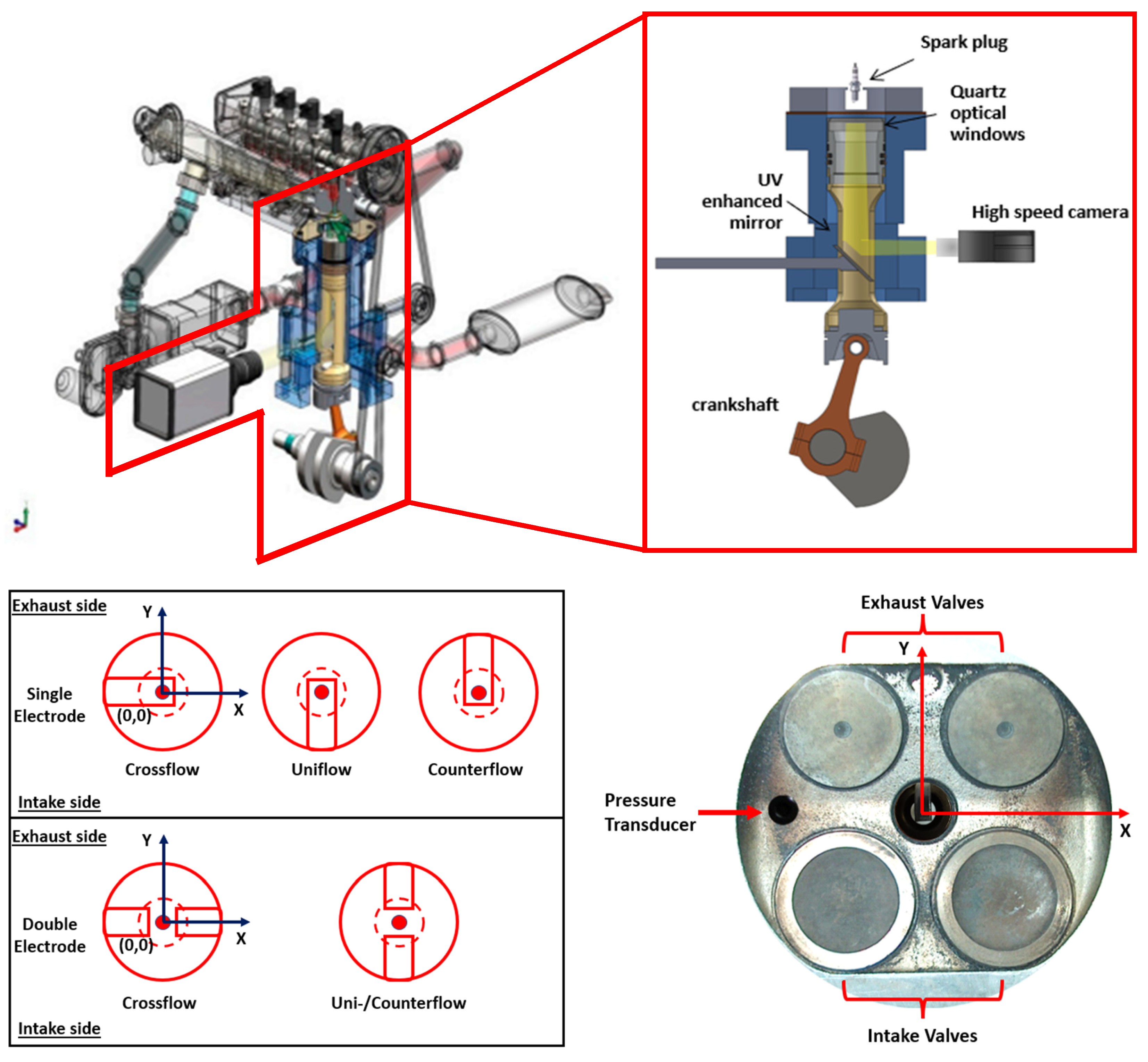 Spark plug

Quartz optical windows

UV enhanced mirror

High speed camera

crankshaft

Exhaust side

Y

Single Electrode

(0,0)

X

Crossflow

Uniflow

Counterflow

Intake side

Exhaust side

Y

Double Electrode

(0,0)

X

Crossflow

Uni-/Counterflow

Intake side

Exhaust Valves

Y

Pressure Transducer

X

Intake Valves