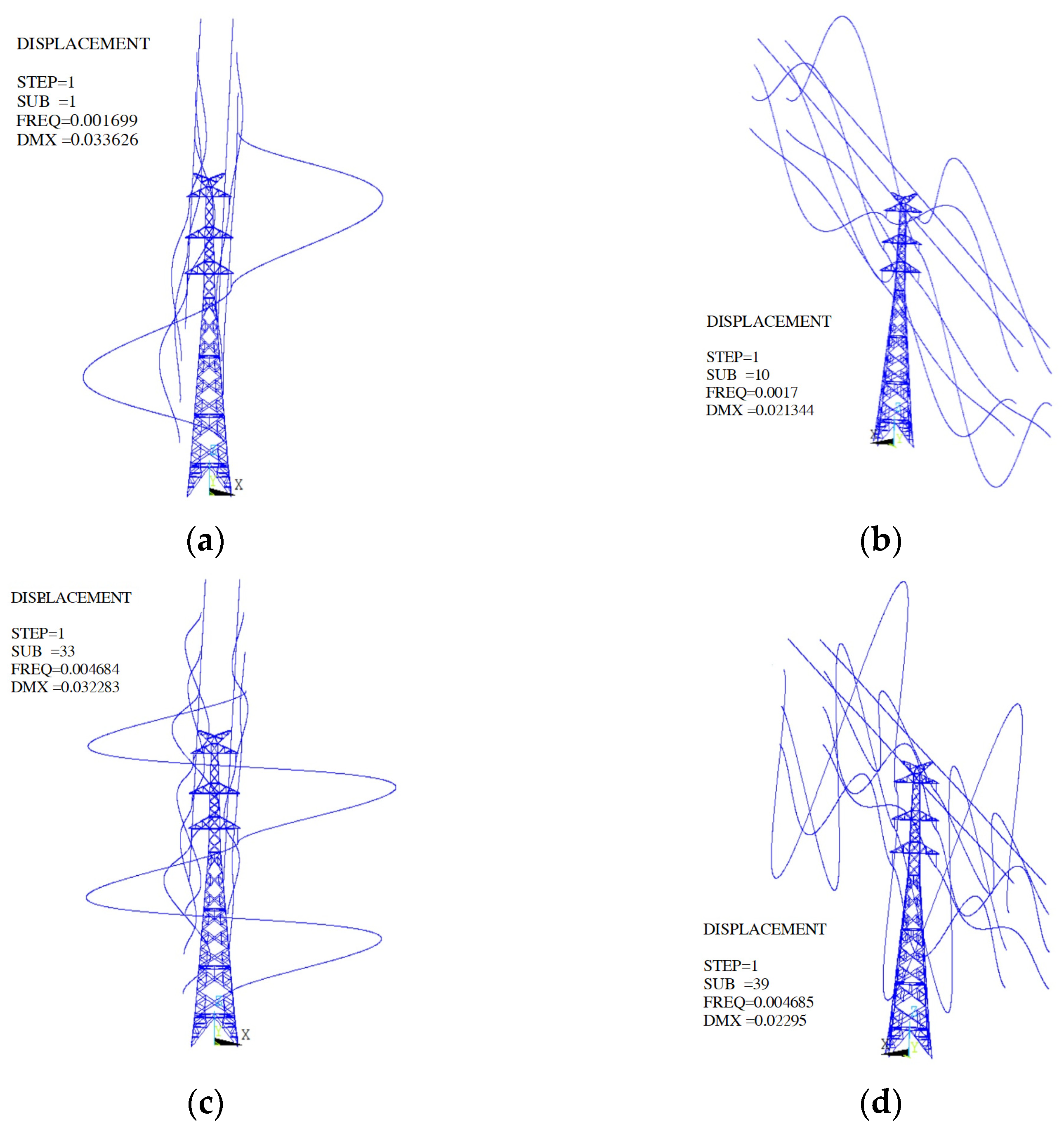 DISPLACEMENT

STEP=1
SUB =1
FREQ=0.001699
DMX =0.033626

Y X

(a)

DISPLACEMENT

STEP=1
SUB =10
FREQ=0.0017
DMX =0.021344

X Y

(b)

DISPLACEMENT

STEP=1
SUB =33
FREQ=0.004684
DMX =0.032283

Y X

(c)

DISPLACEMENT

STEP=1
SUB =39
FREQ=0.004685
DMX =0.02295

X Y

(d)