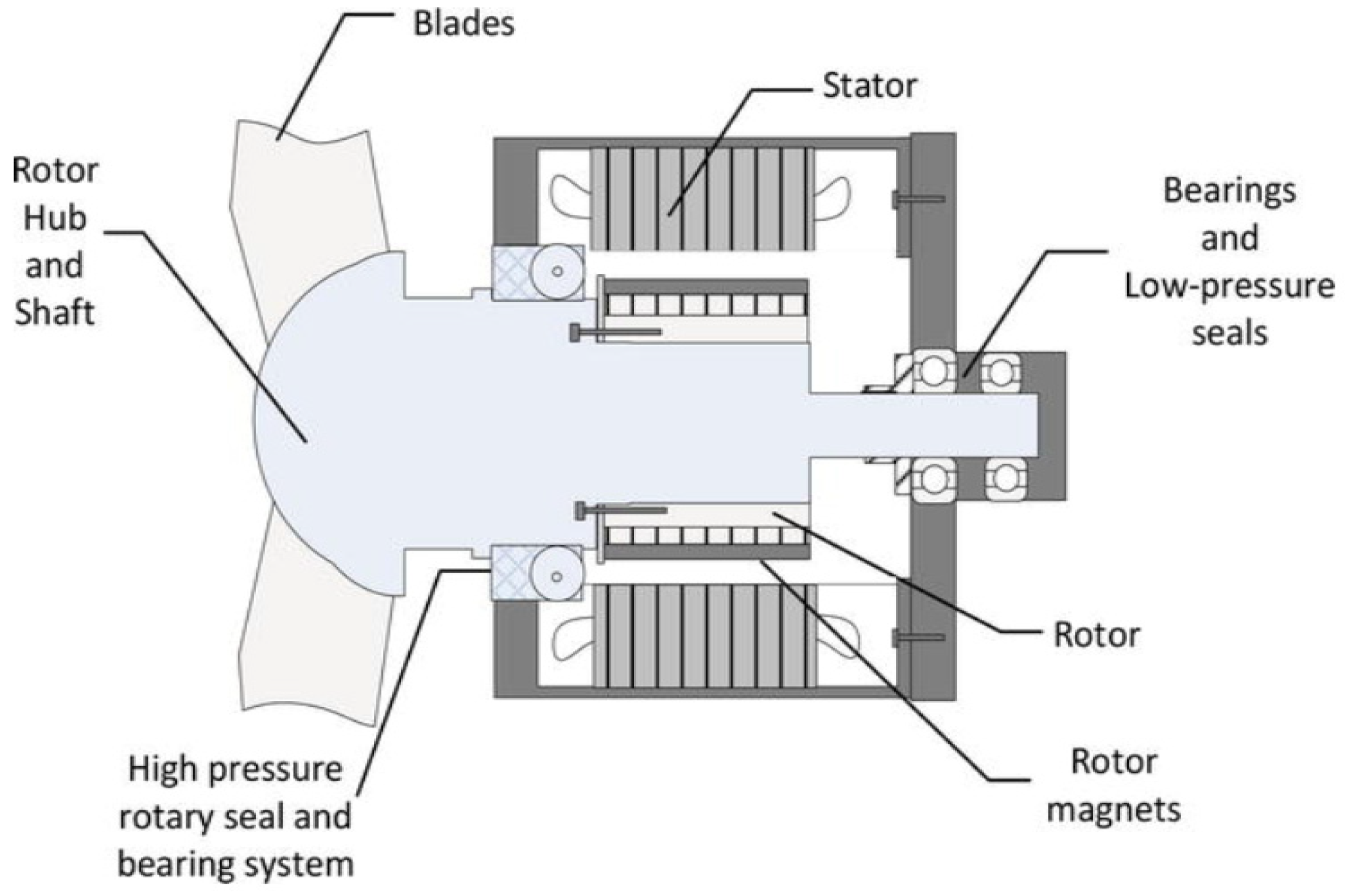 Blades

Stator

Rotor Hub and Shaft

Bearings and Low-pressure seals

Rotor

Rotor magnets

High pressure rotary seal and bearing system